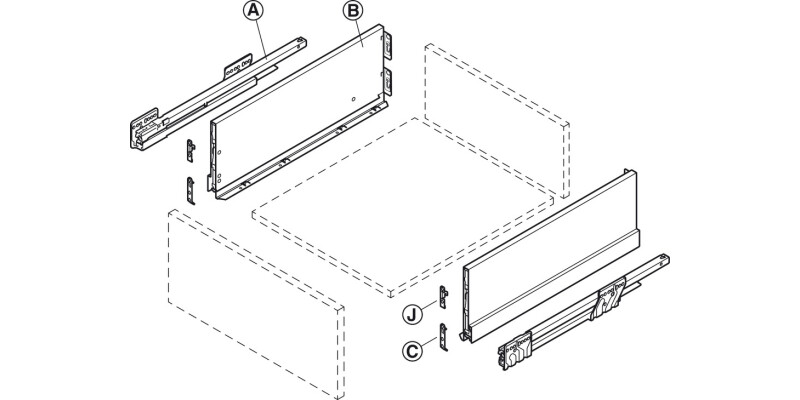 A
B
J
C