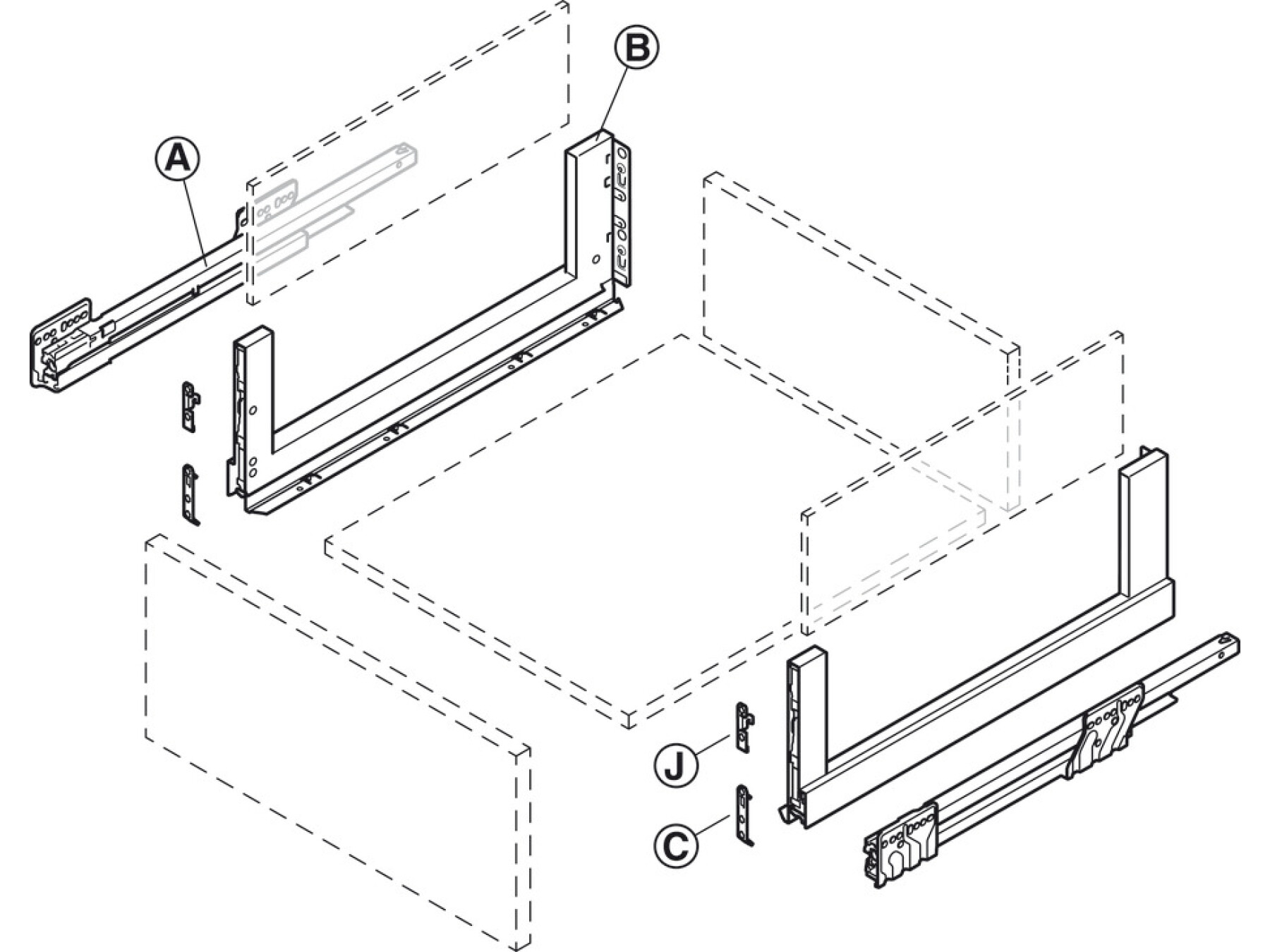 B
A
J
C