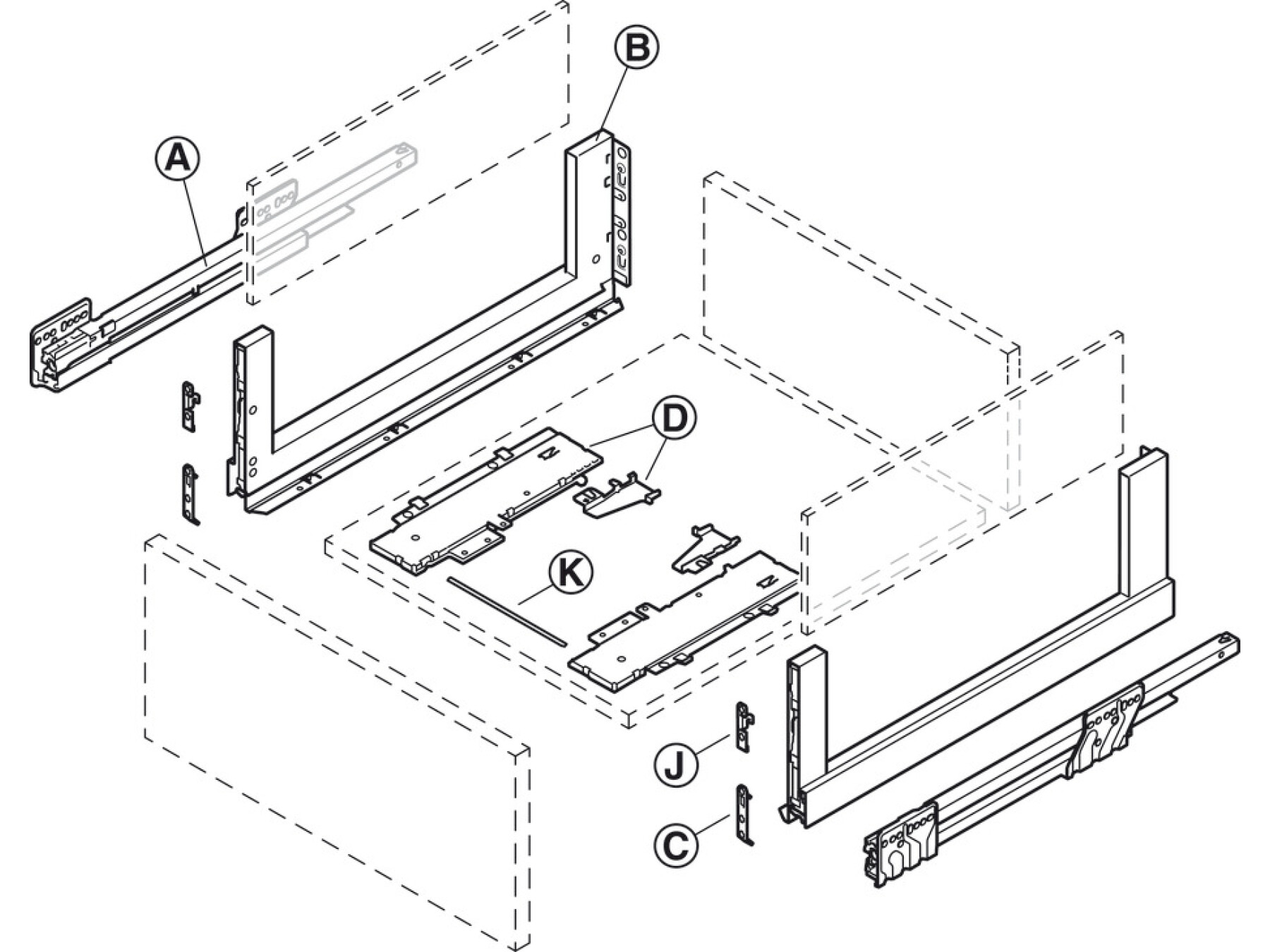 B
A
D
K
J
C