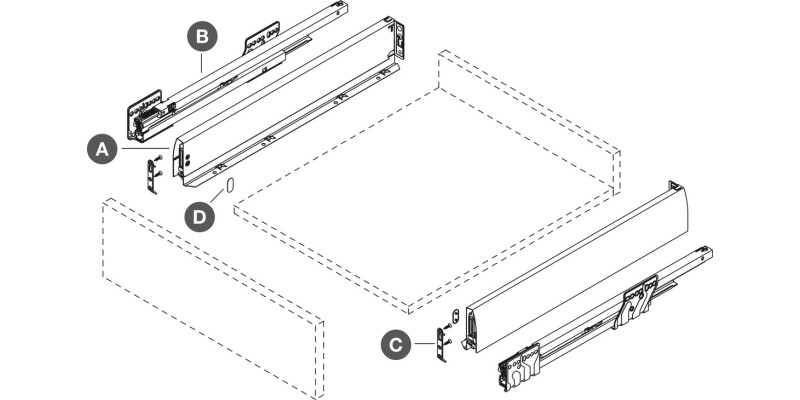 B
A
D
C