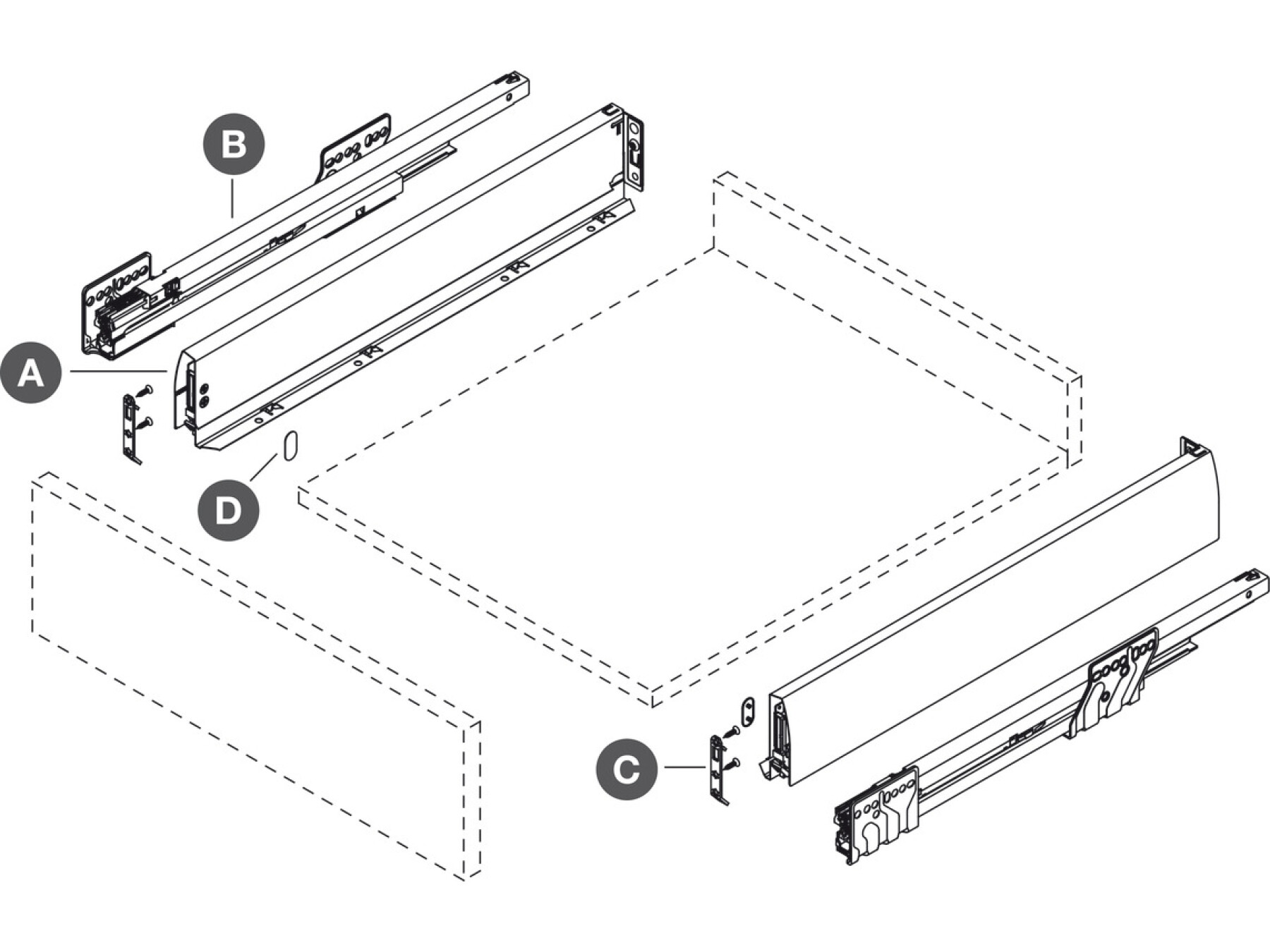 B

A

D

C