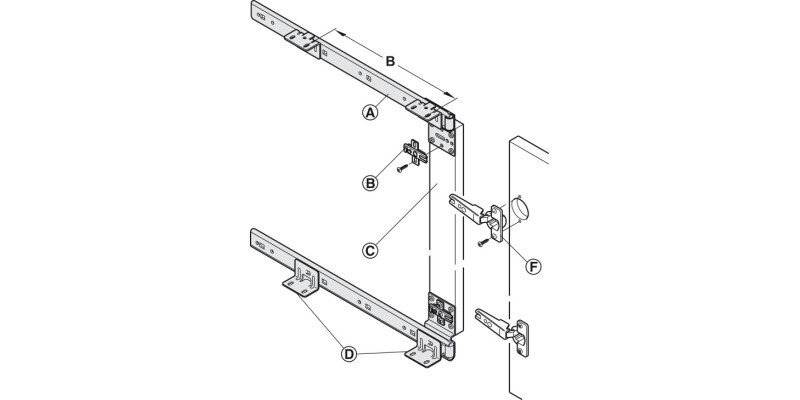 B
A
B
C
F
D