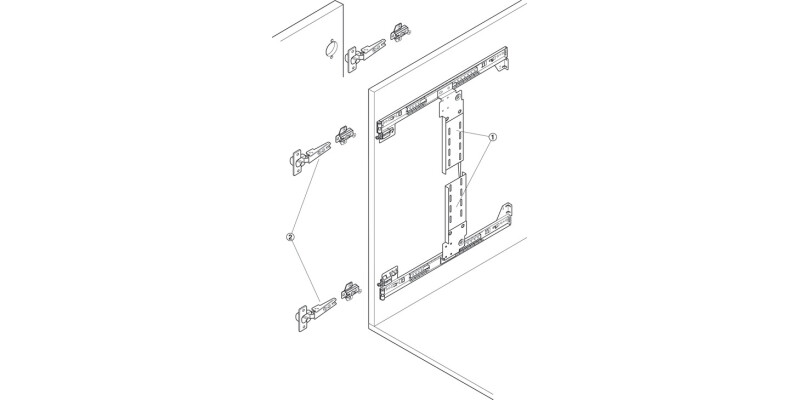 1

2