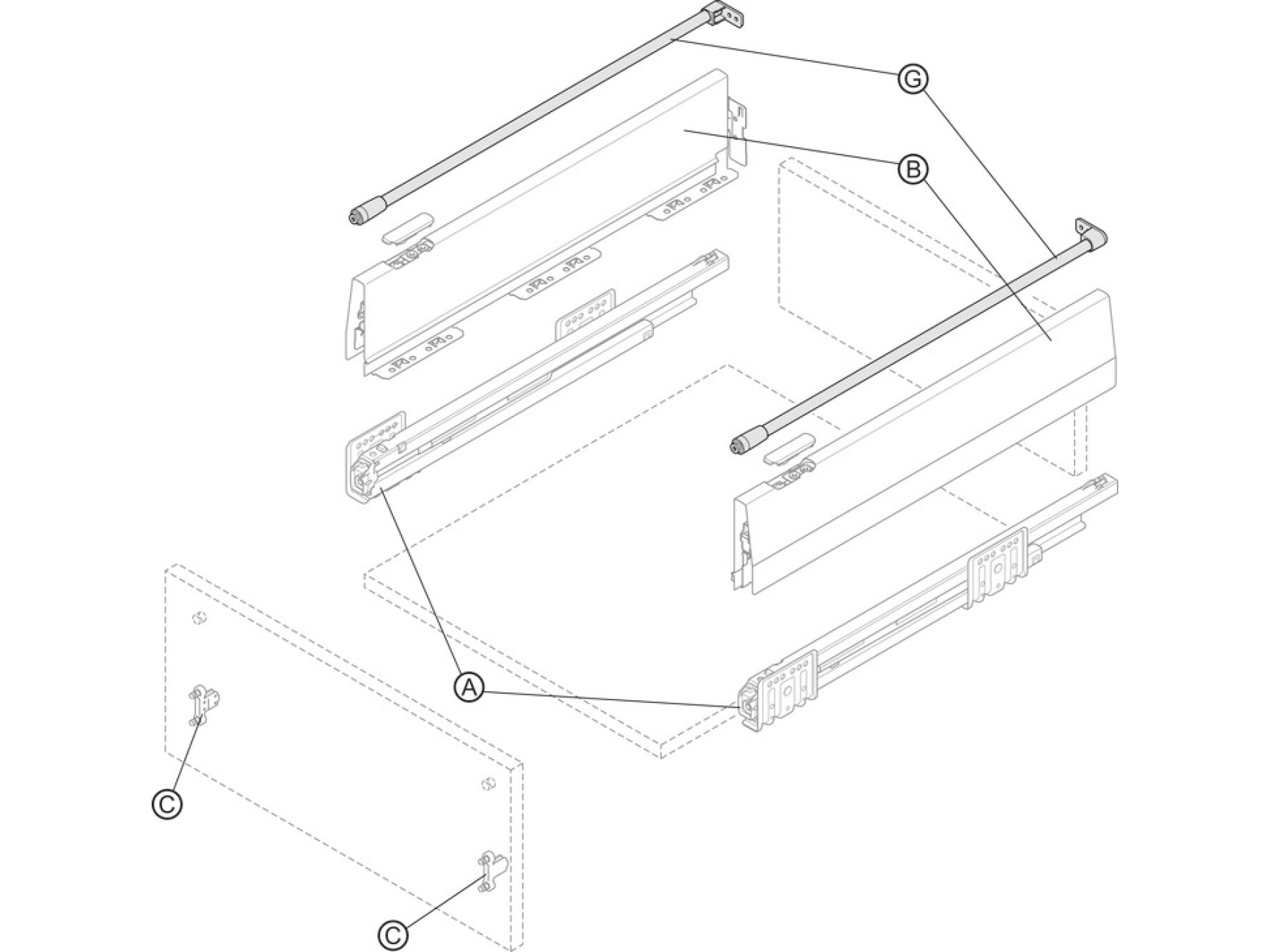 G
B
A
C
C