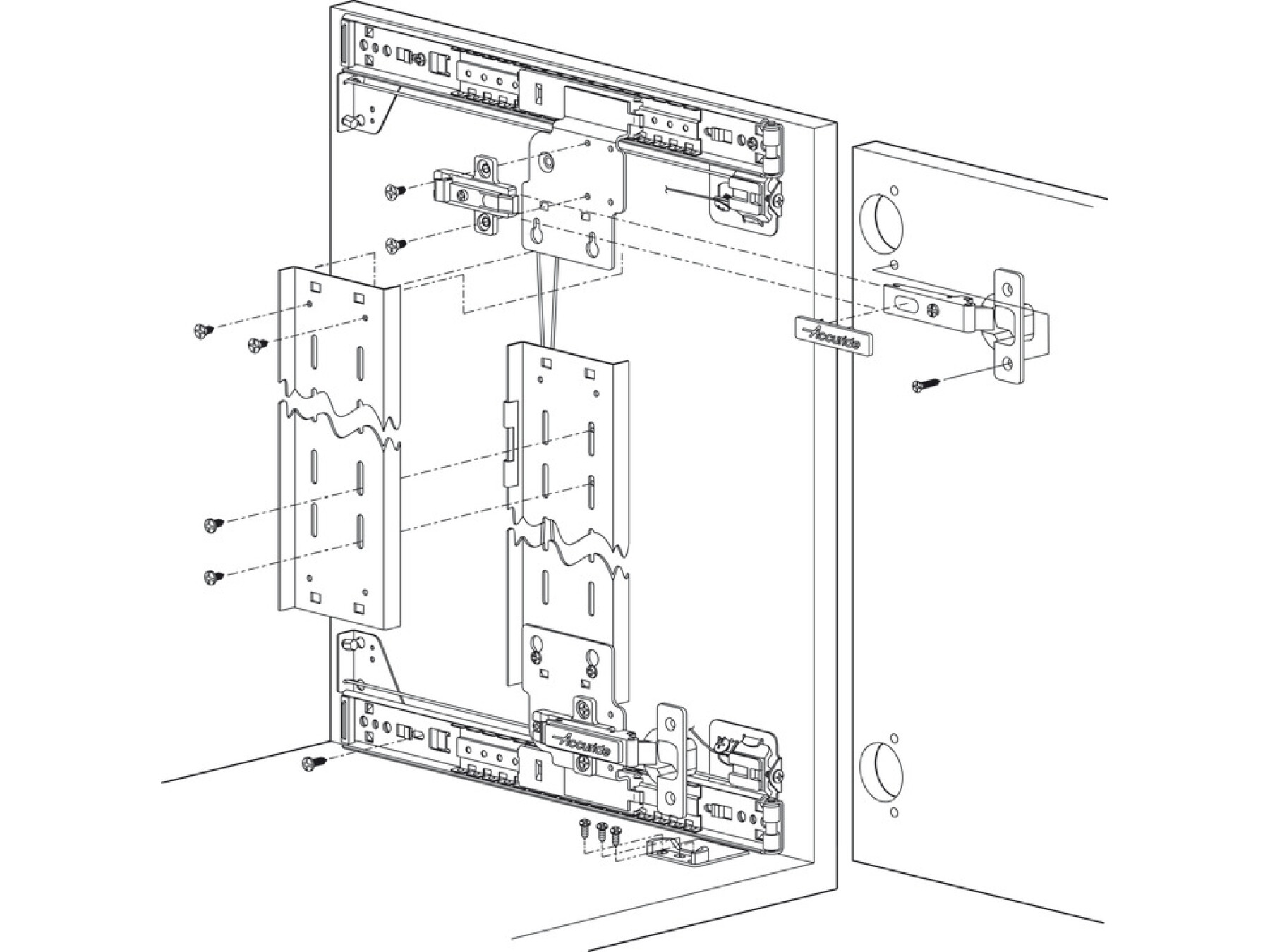 Accuride

Accuride