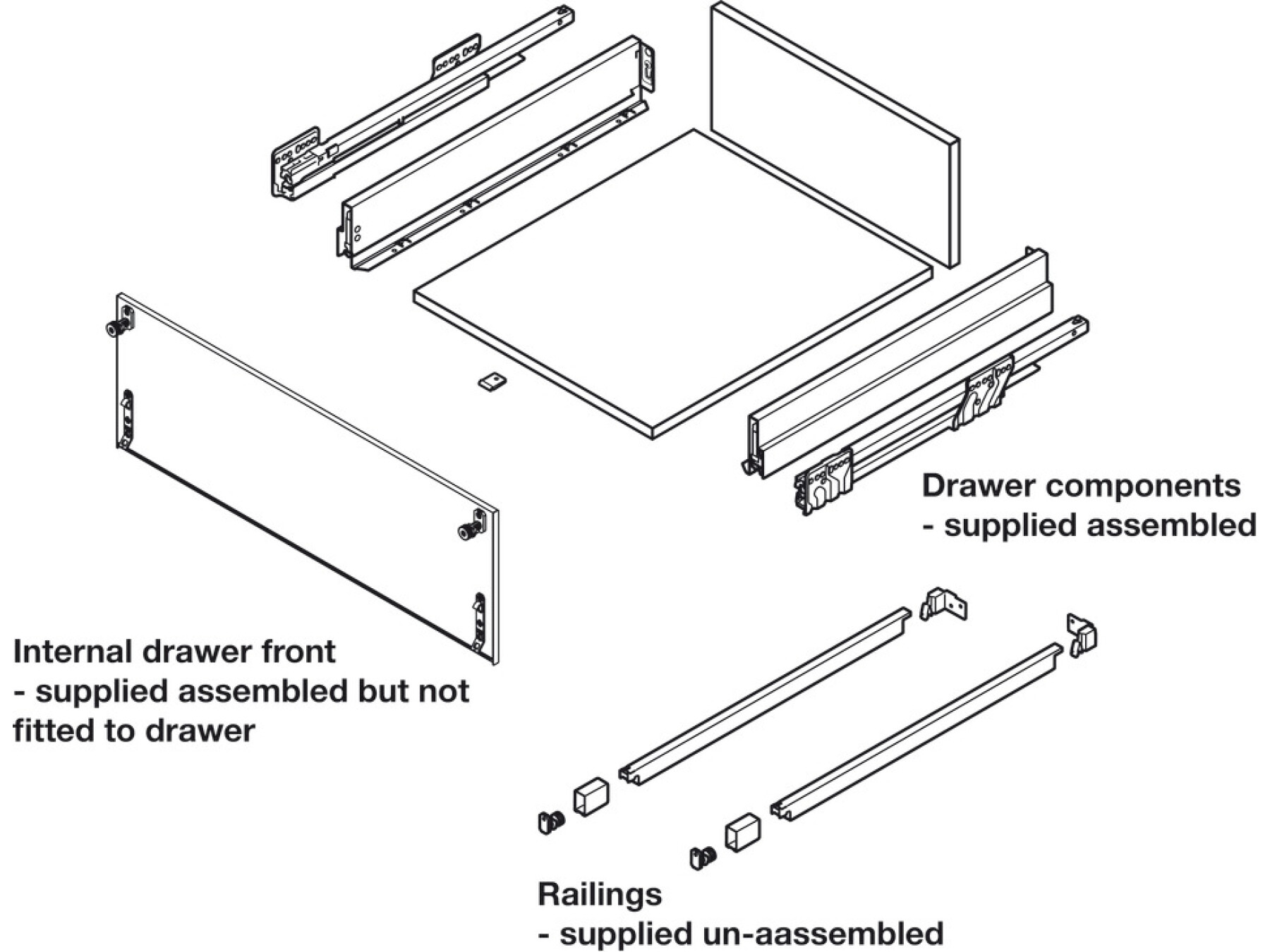 Drawer components
- supplied assembled

Internal drawer front
- supplied assembled but not fitted to drawer

Railings
- supplied un-aassembled