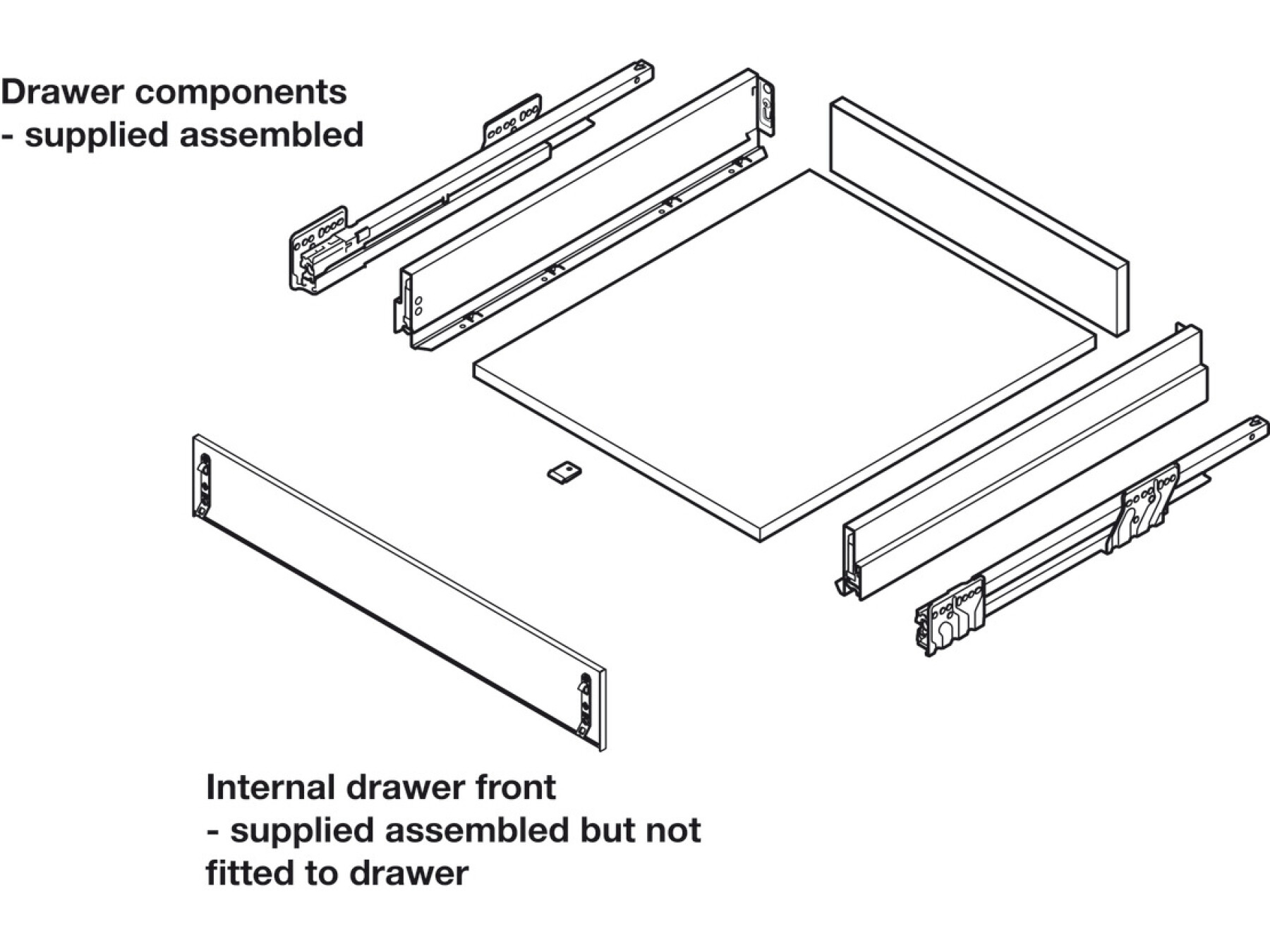 Drawer components
- supplied assembled

Internal drawer front
- supplied assembled but not fitted to drawer