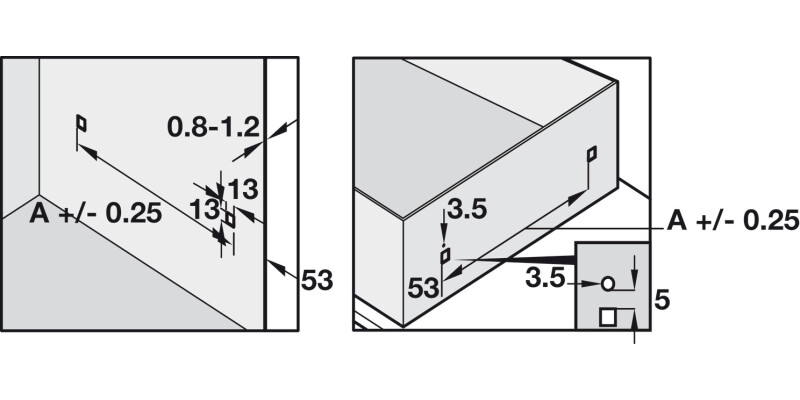 0.8-1.2
13
13
A +/- 0.25
53

3.5
A +/- 0.25
53
3.5
5