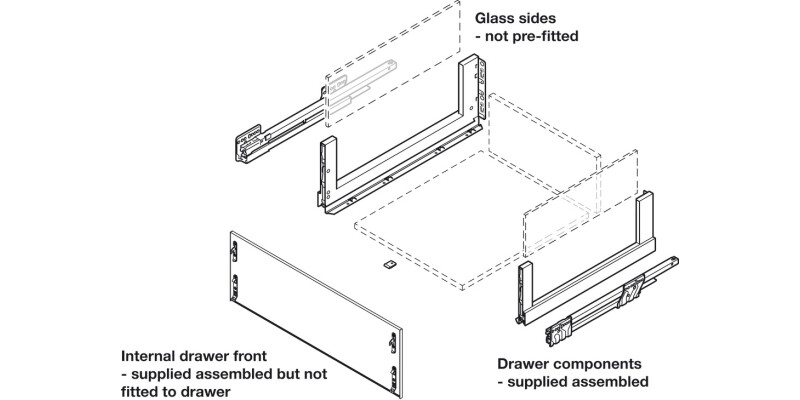 Glass sides
- not pre-fitted

Internal drawer front
- supplied assembled but not fitted to drawer

Drawer components
- supplied assembled