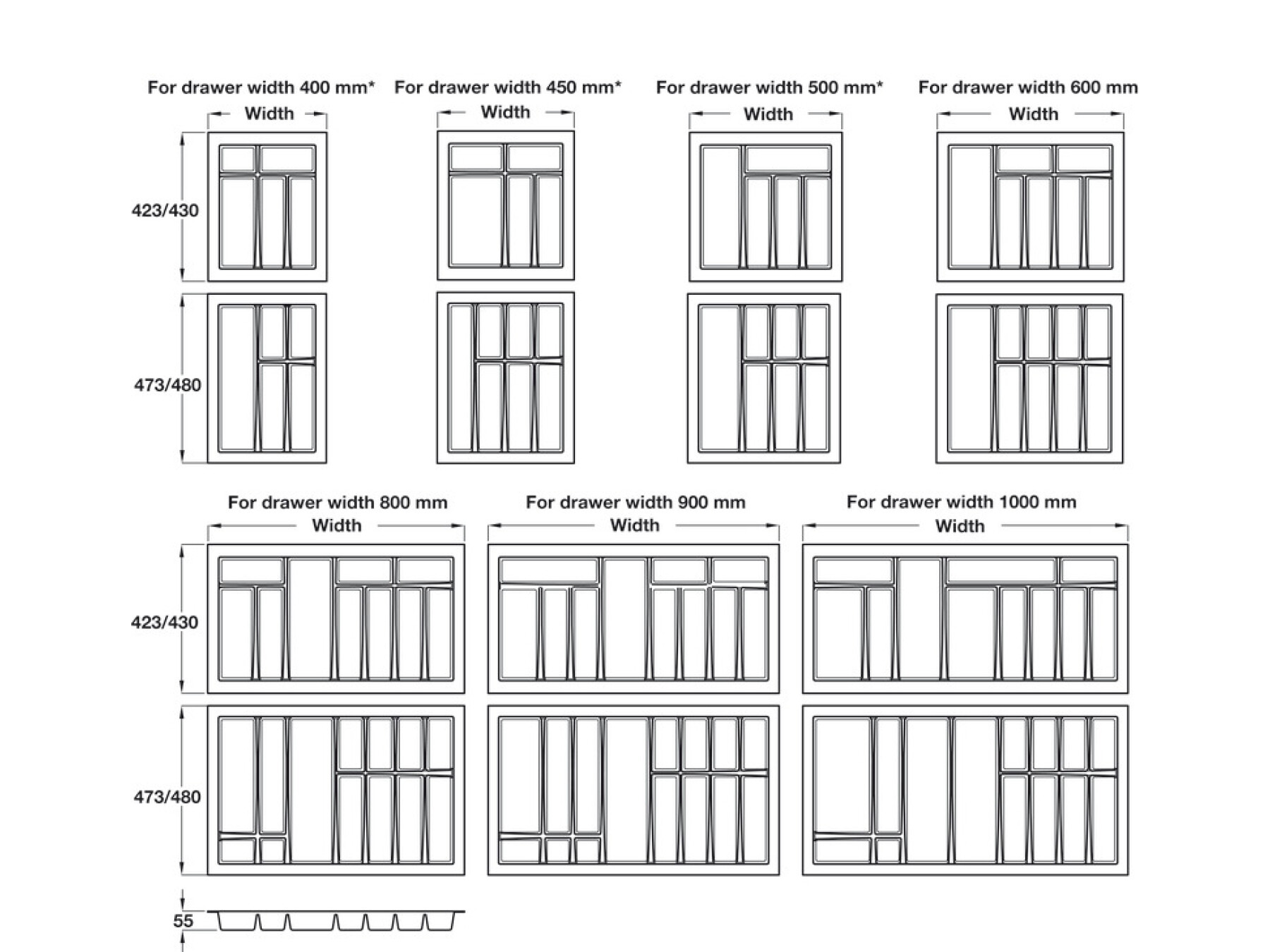 For drawer width 400 mm*
Width

For drawer width 450 mm*
Width

For drawer width 500 mm*
Width

For drawer width 600 mm
Width

423/430

473/480

For drawer width 800 mm
Width

For drawer width 900 mm
Width

For drawer width 1000 mm
Width

423/430

473/480

55