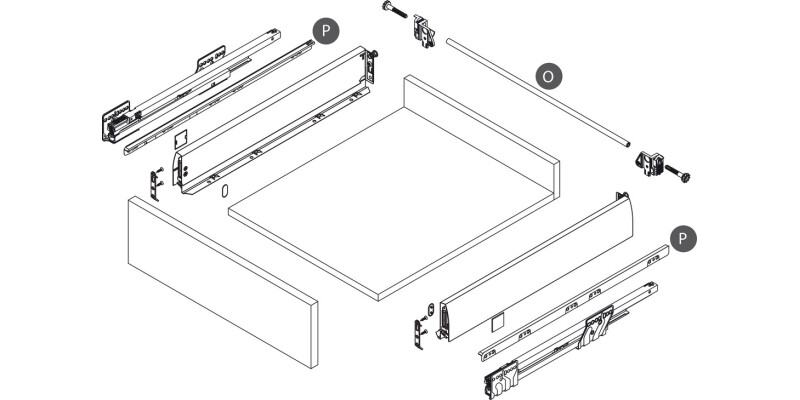 P

O

P