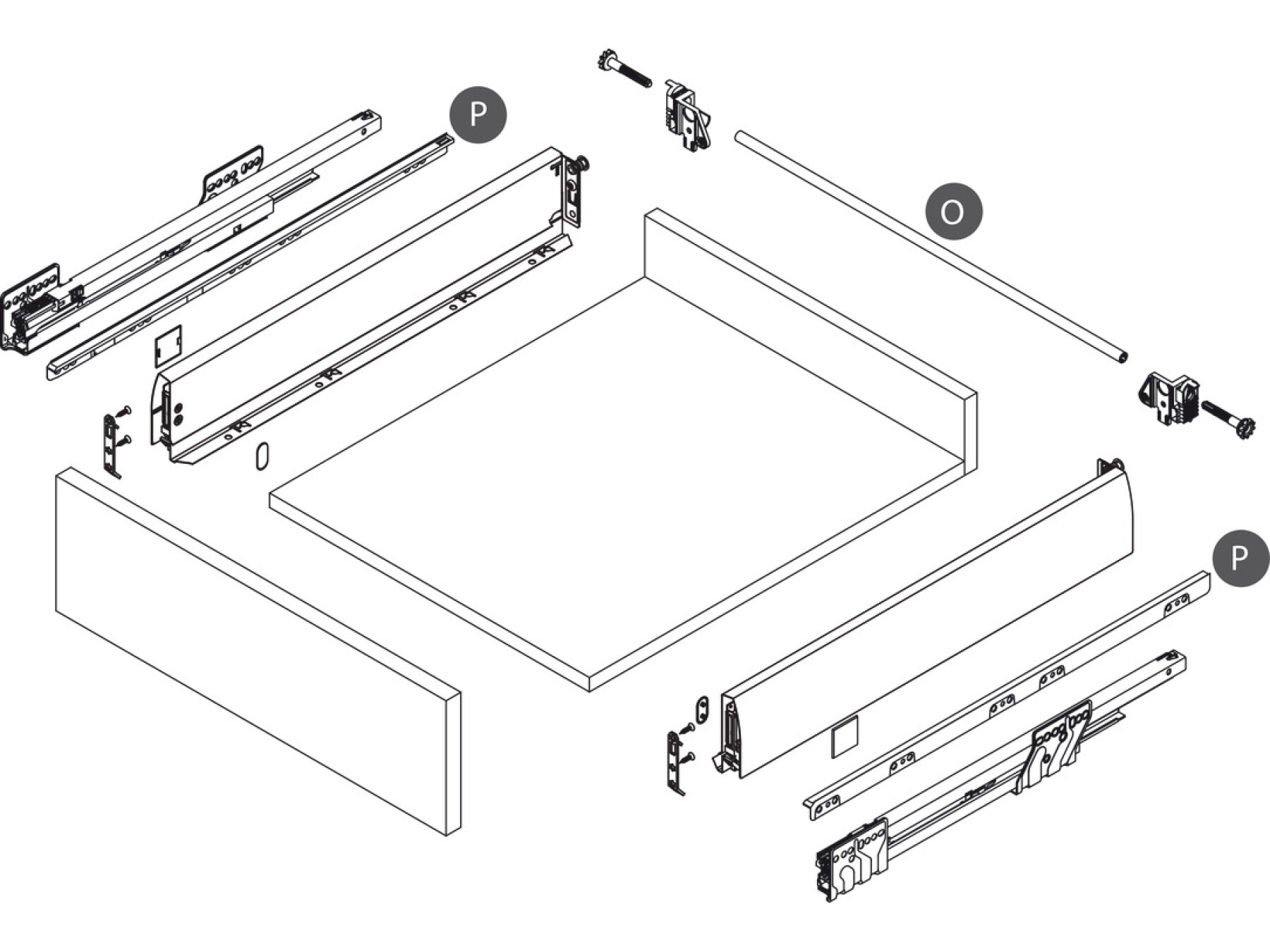 P

O

P