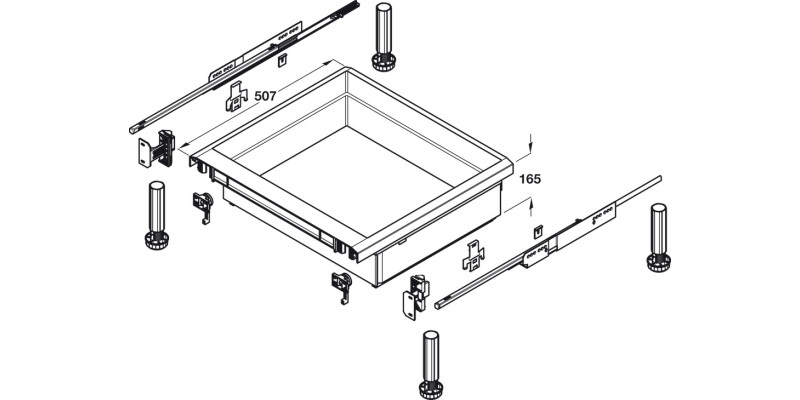 507

165