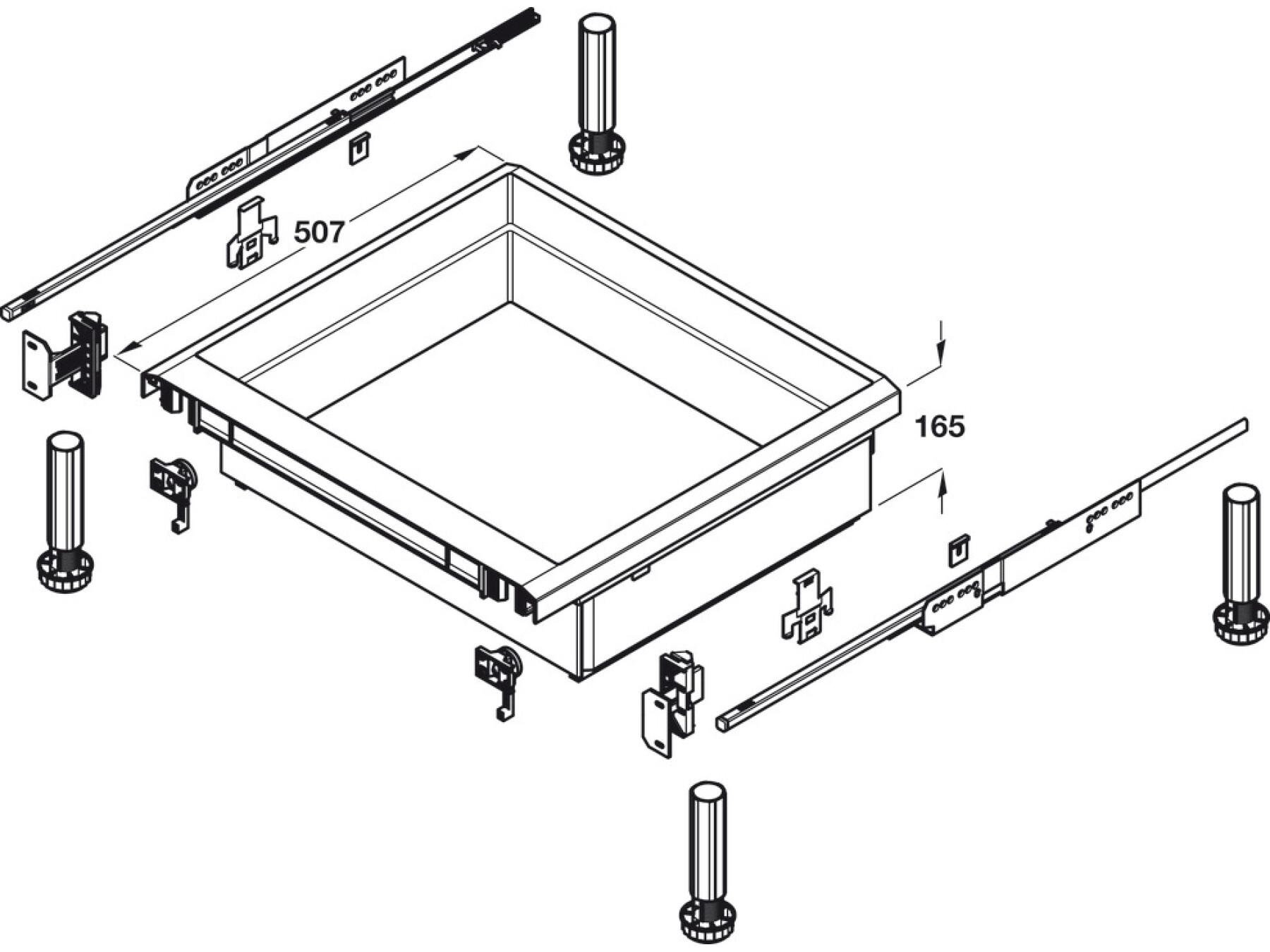 507

165