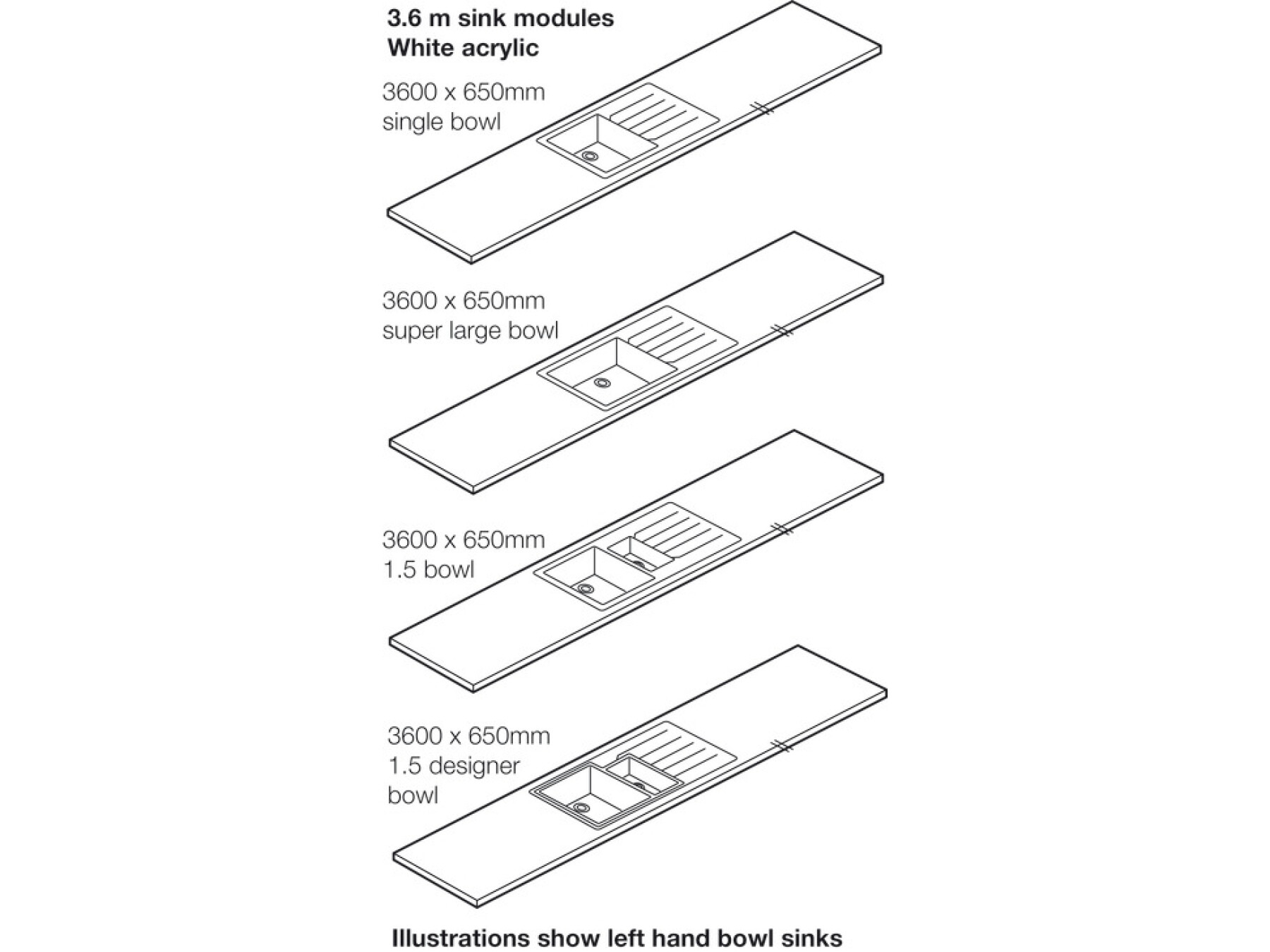 3.6 m sink modules
White acrylic

3600 x 650mm
single bowl

3600 x 650mm
super large bowl

3600 x 650mm
1.5 bowl

3600 x 650mm
1.5 designer bowl

Illustrations show left hand bowl sinks