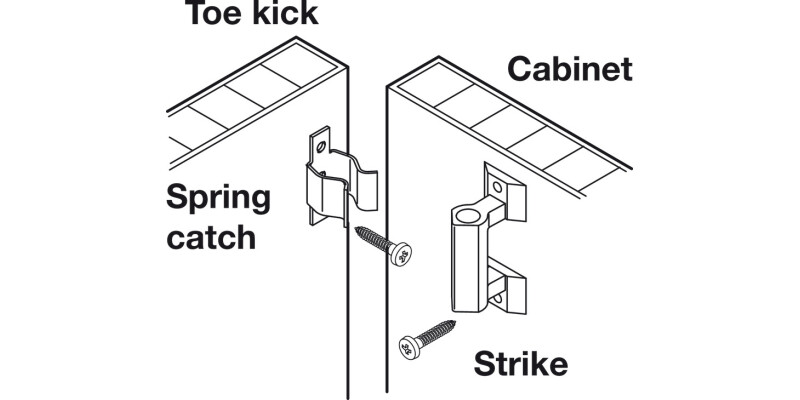 Toe kick

Cabinet

Spring catch

Strike