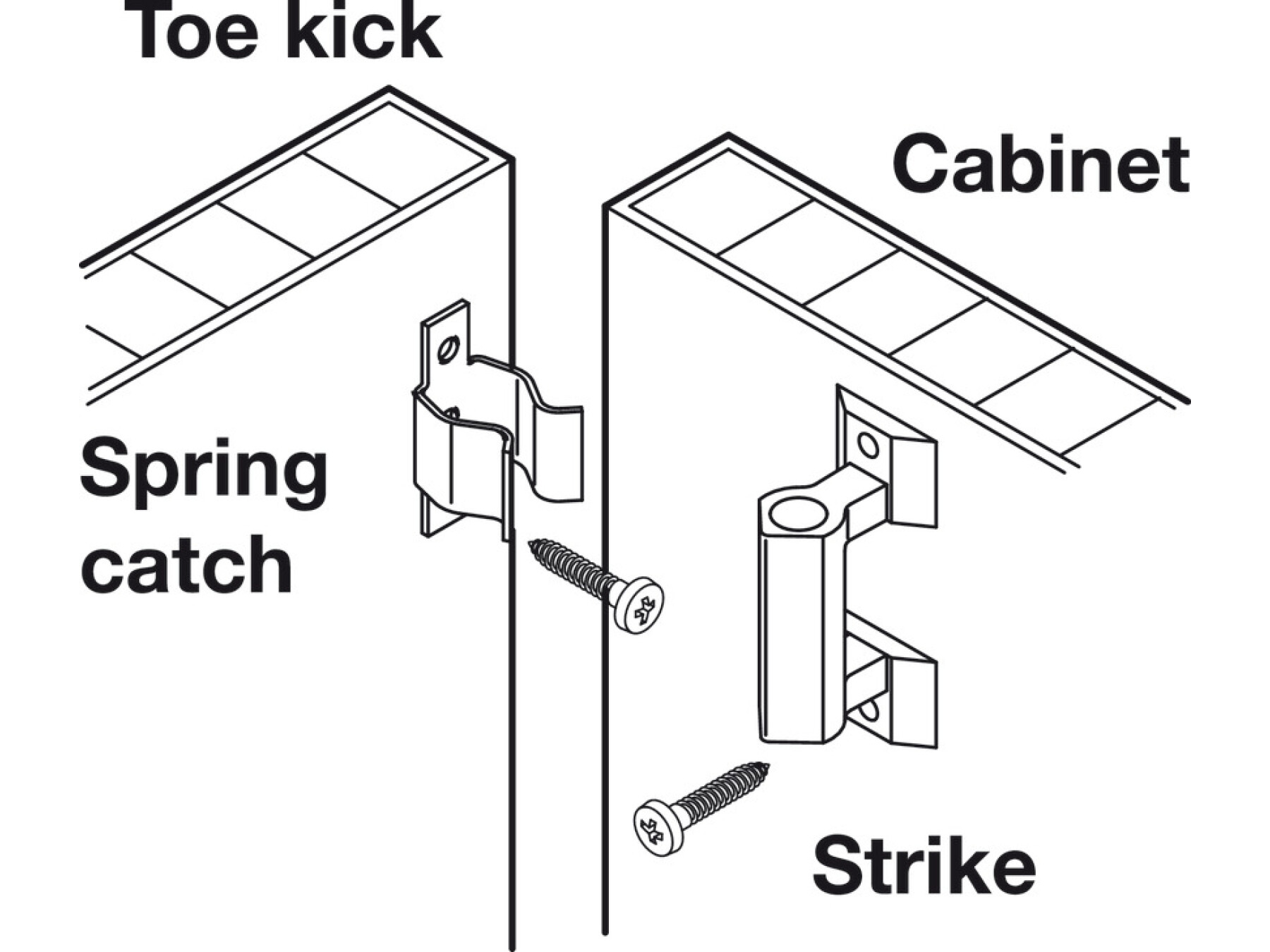 Toe kick

Cabinet

Spring catch

Strike