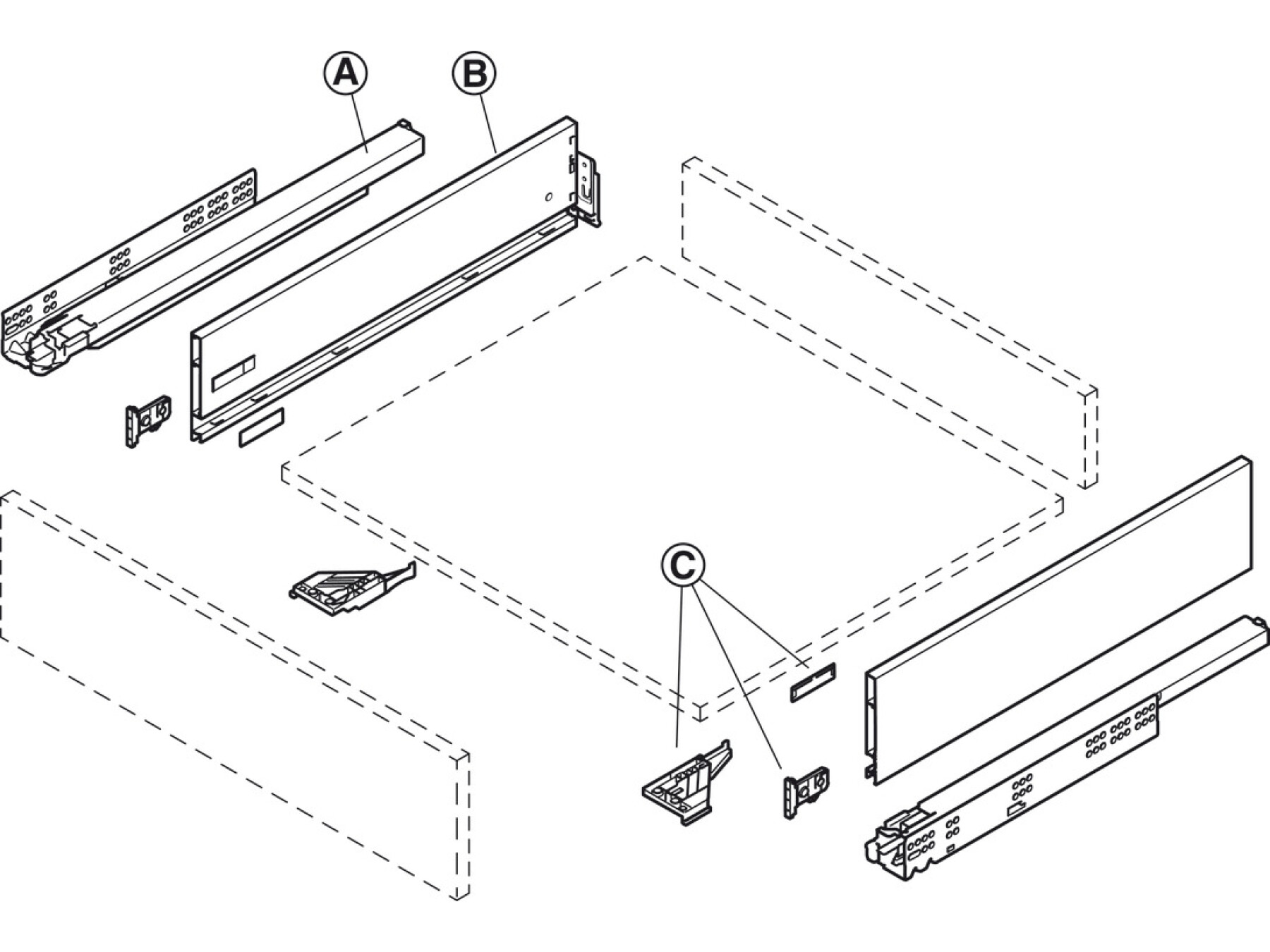 A
B
C