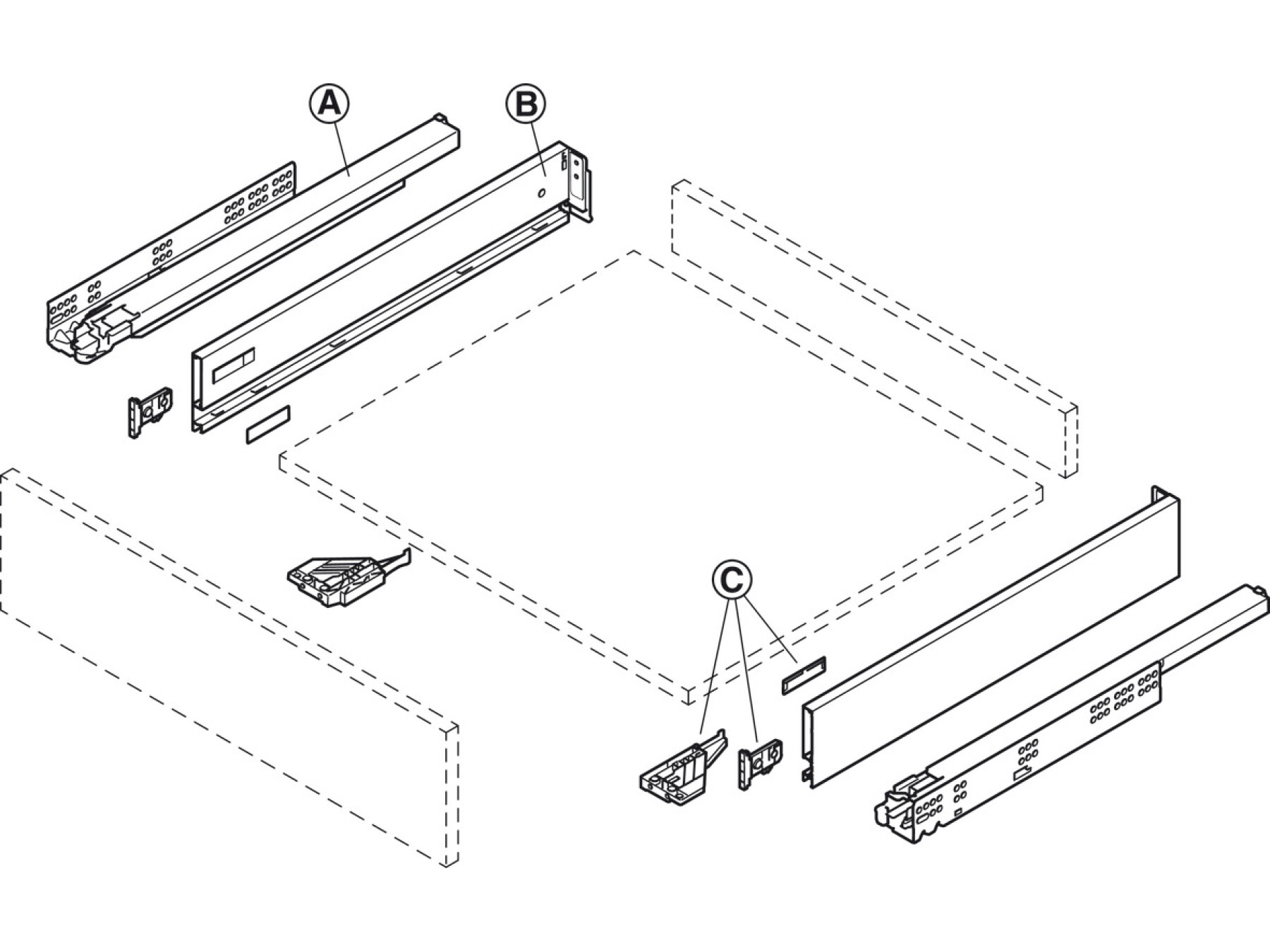 A
B
C