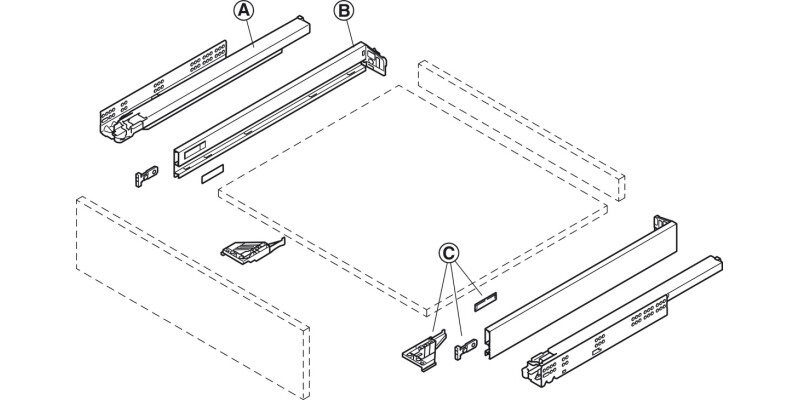 A
B
C