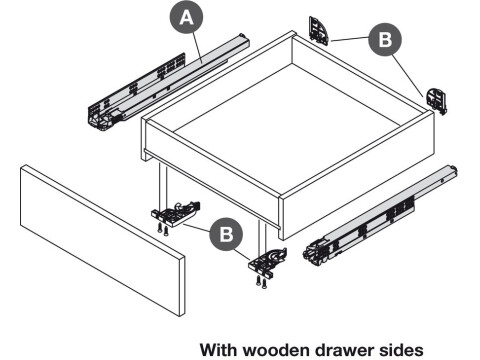 A

B

B

With wooden drawer sides