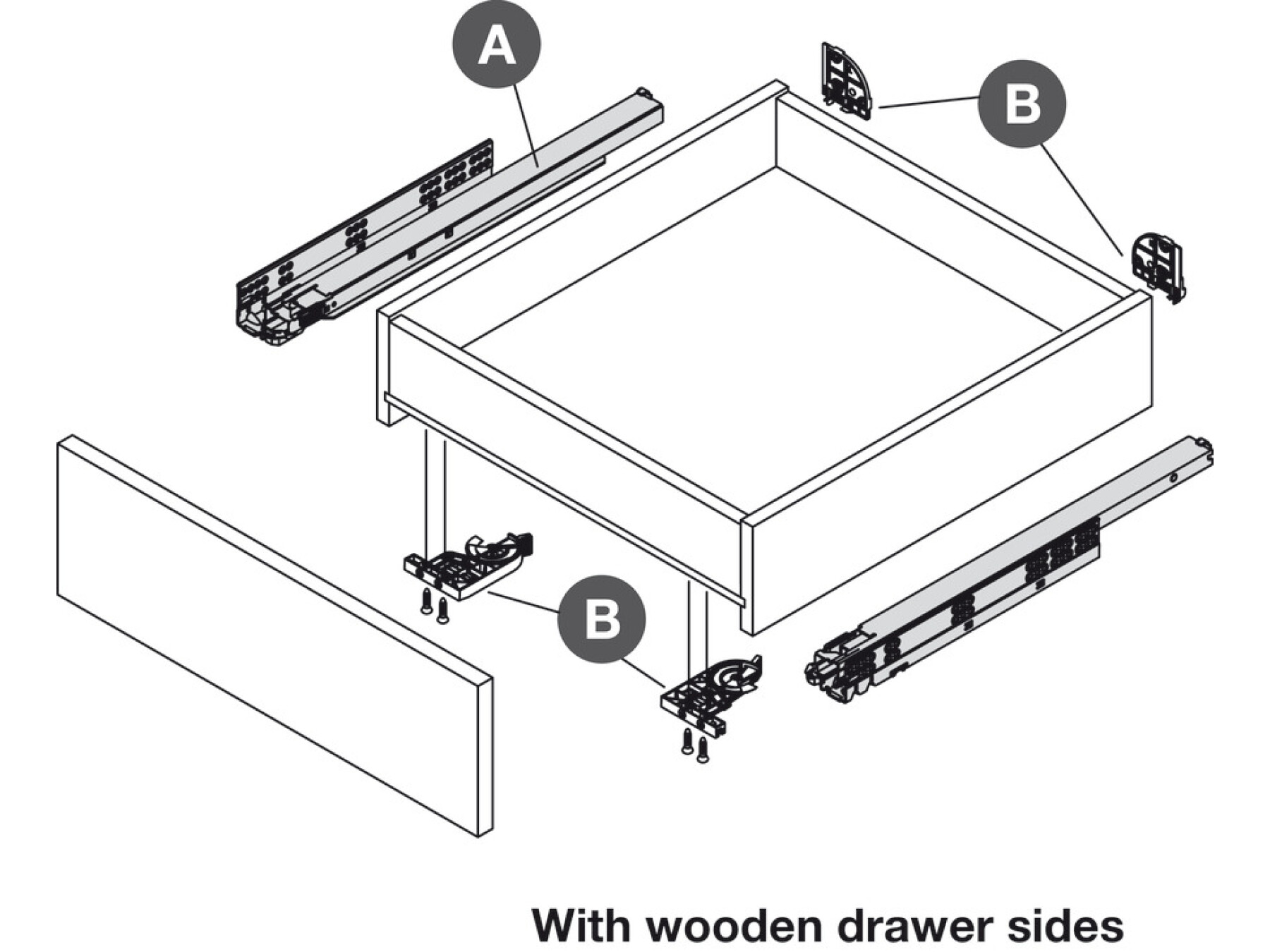 A

B

B

With wooden drawer sides