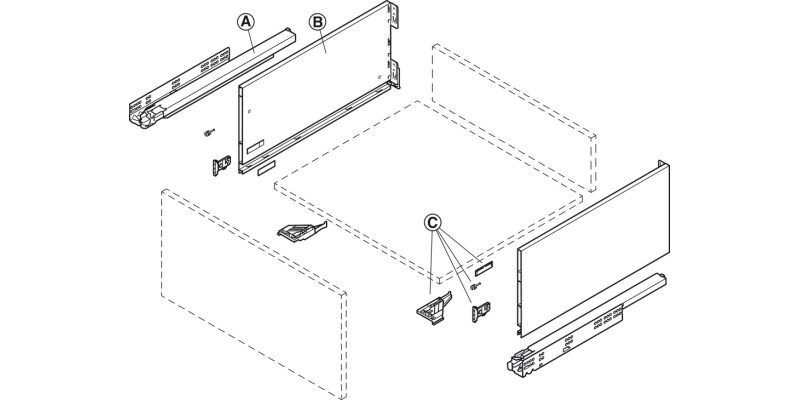 A
B
C