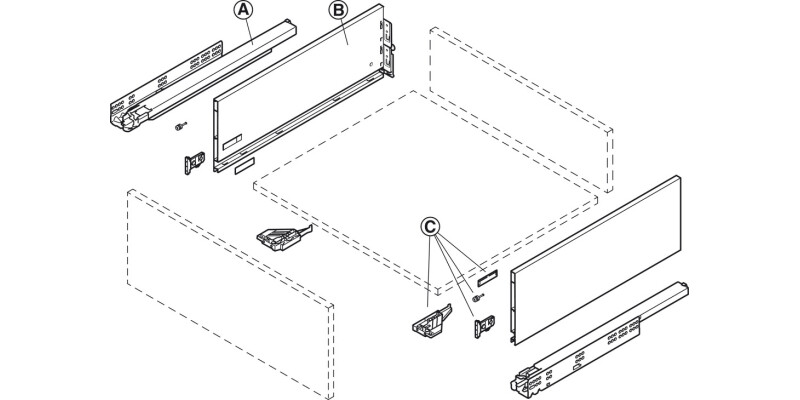 A
B
C