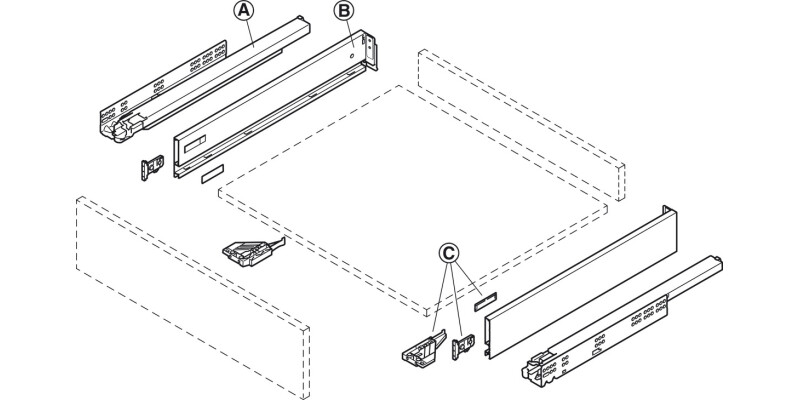 A
B
C