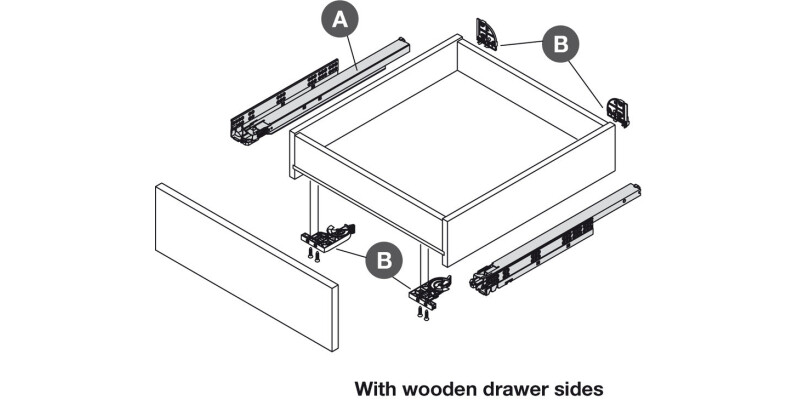 A

B

B

With wooden drawer sides