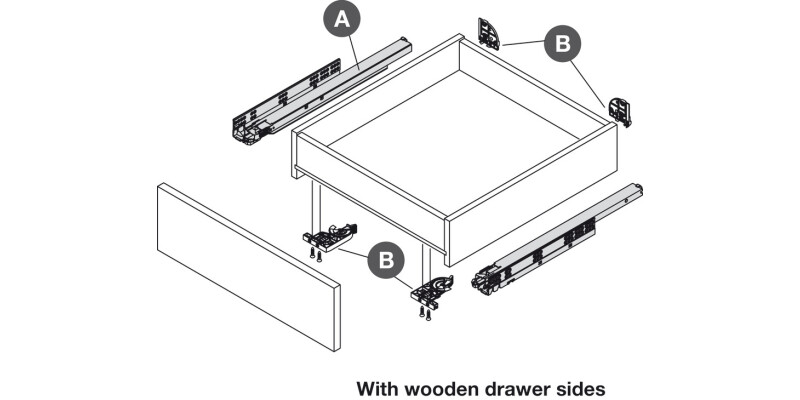 A

B

B

With wooden drawer sides