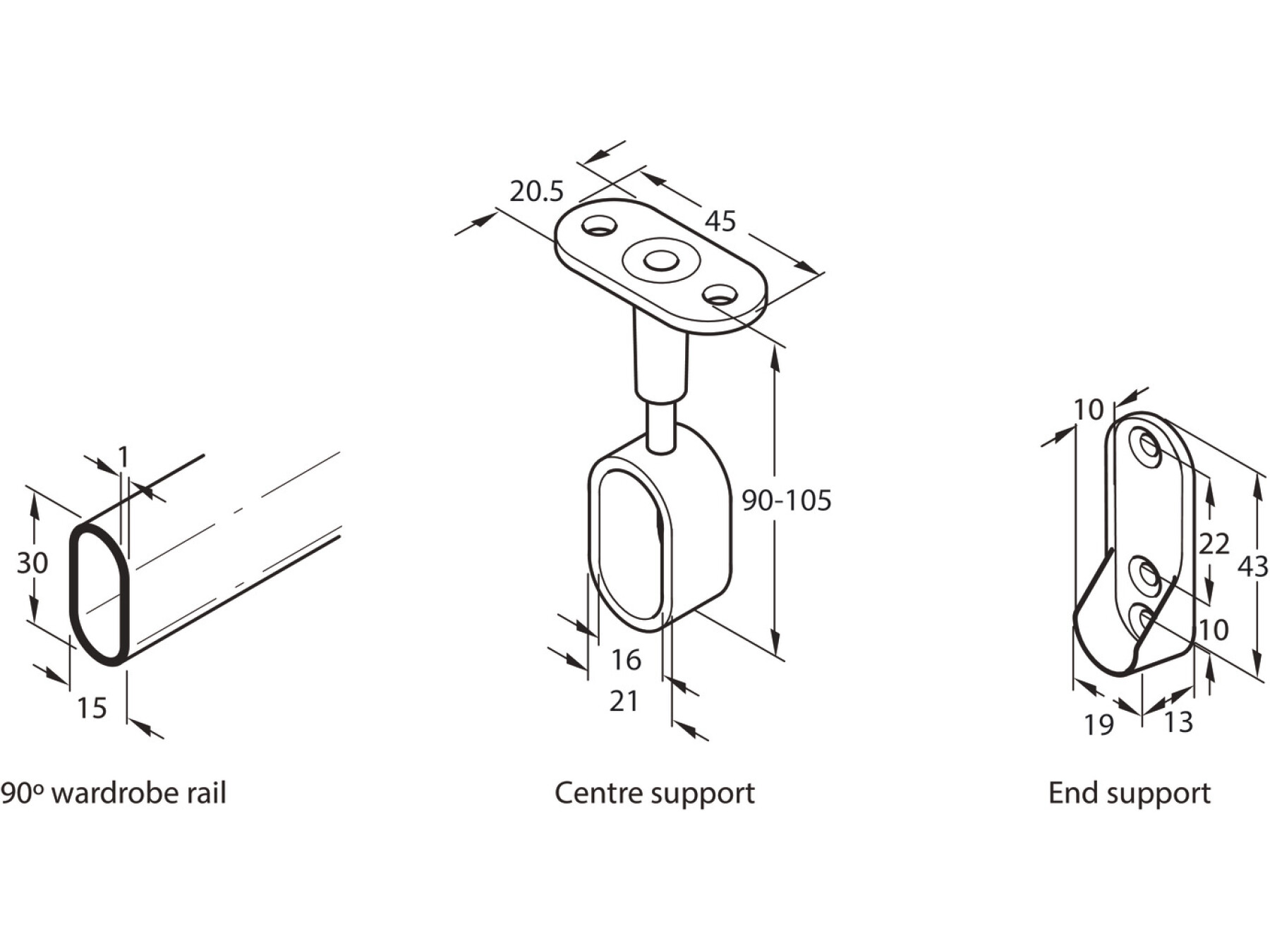 1
30
15
90º wardrobe rail

20.5
45
90-105
16
21
Centre support

10
22
43
10
19
13
End support