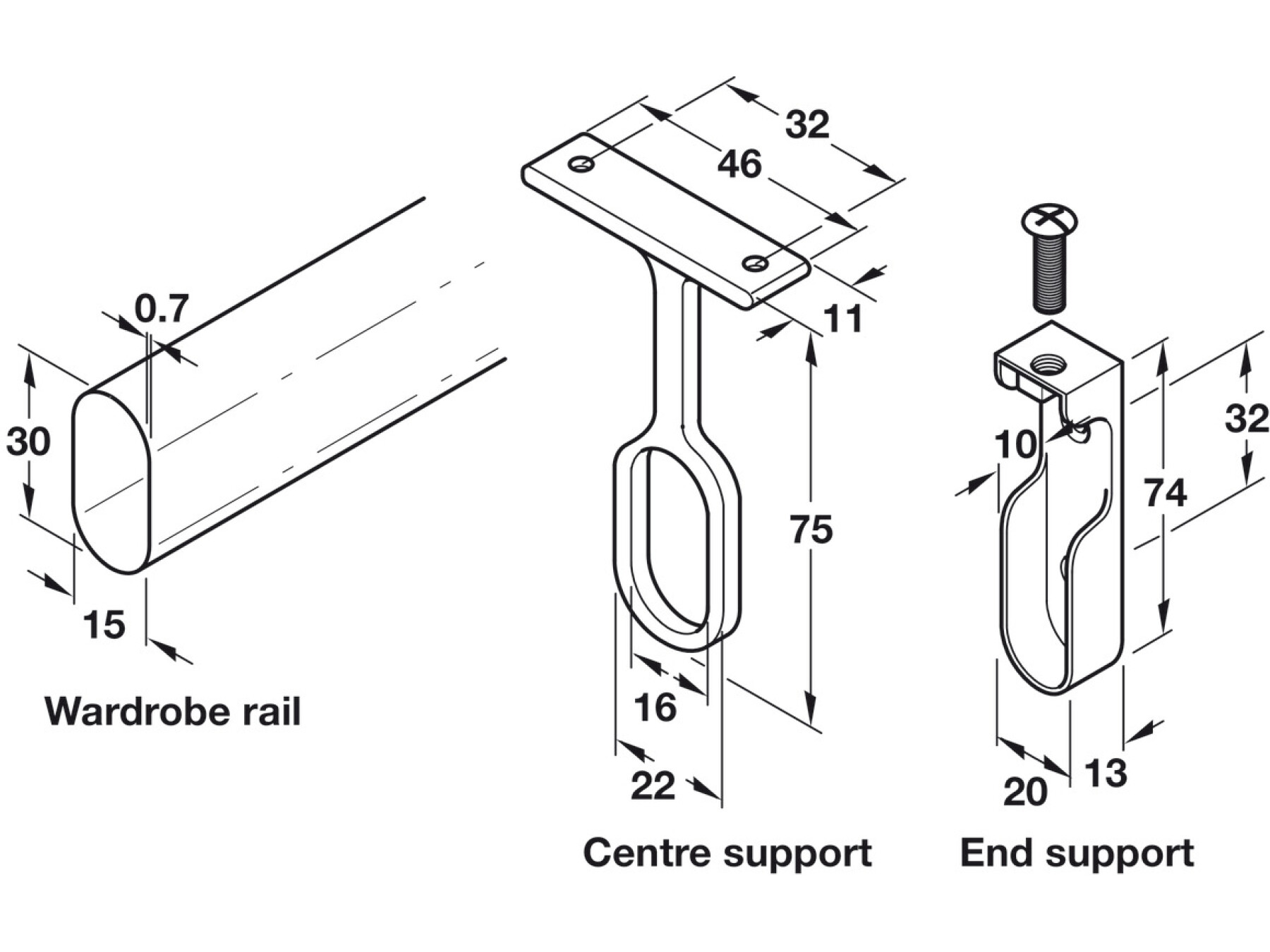 0.7
30
15
Wardrobe rail

32
46
11
75
16
22
Centre support

10
32
74
20
13
End support