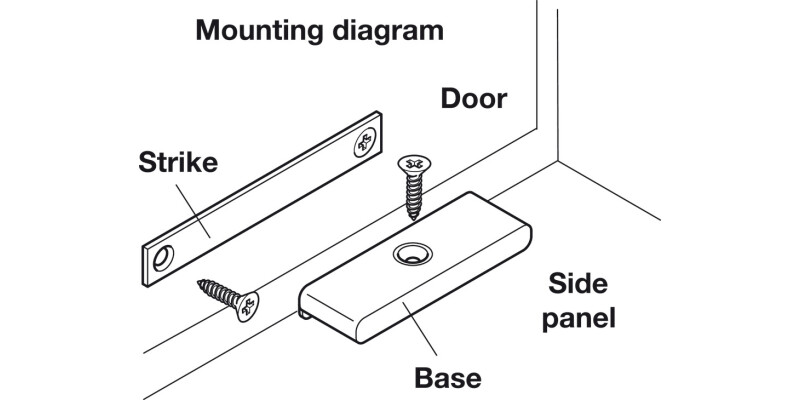 Mounting diagram

Door

Strike

Side panel

Base