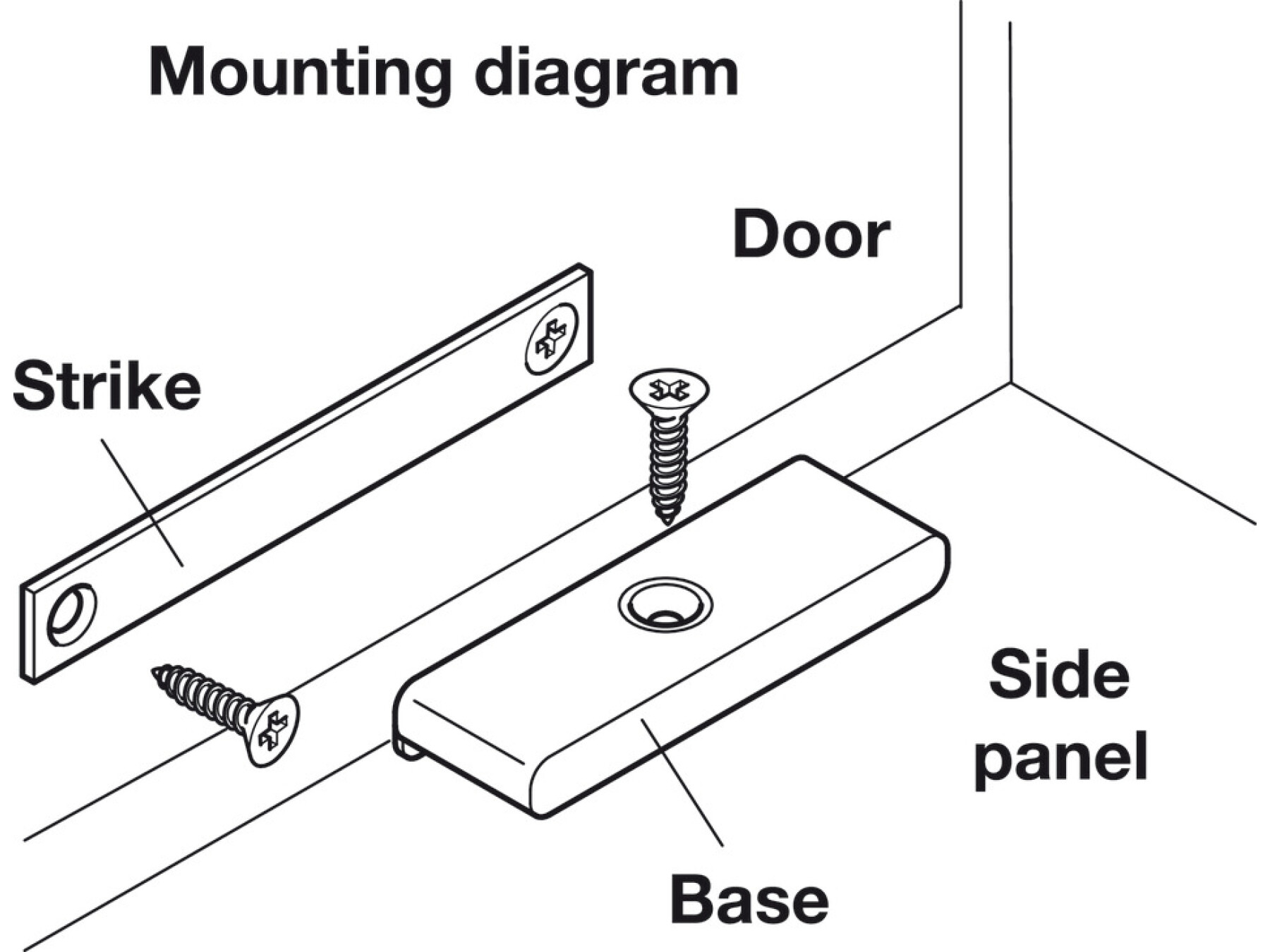 Mounting diagram

Door

Strike

Side panel

Base