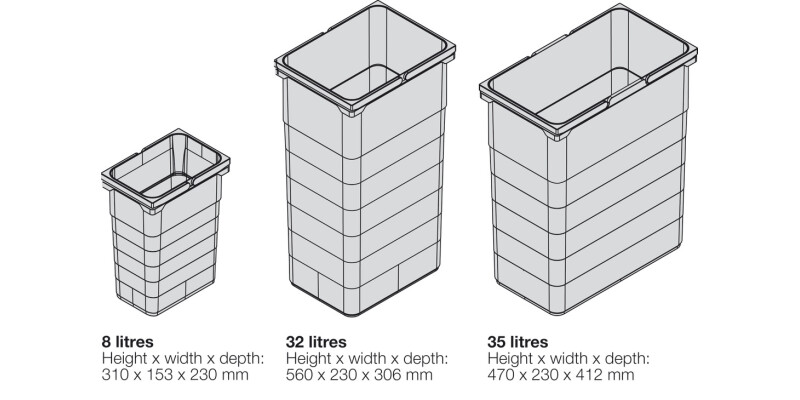 8 litres
Height x width x depth:
310 x 153 x 230 mm

32 litres
Height x width x depth:
560 x 230 x 306 mm

35 litres
Height x width x depth:
470 x 230 x 412 mm