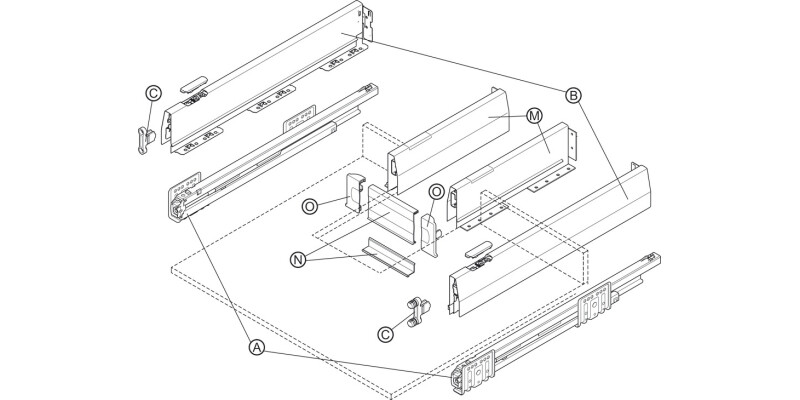 C
B
M
O
O
N
C
A