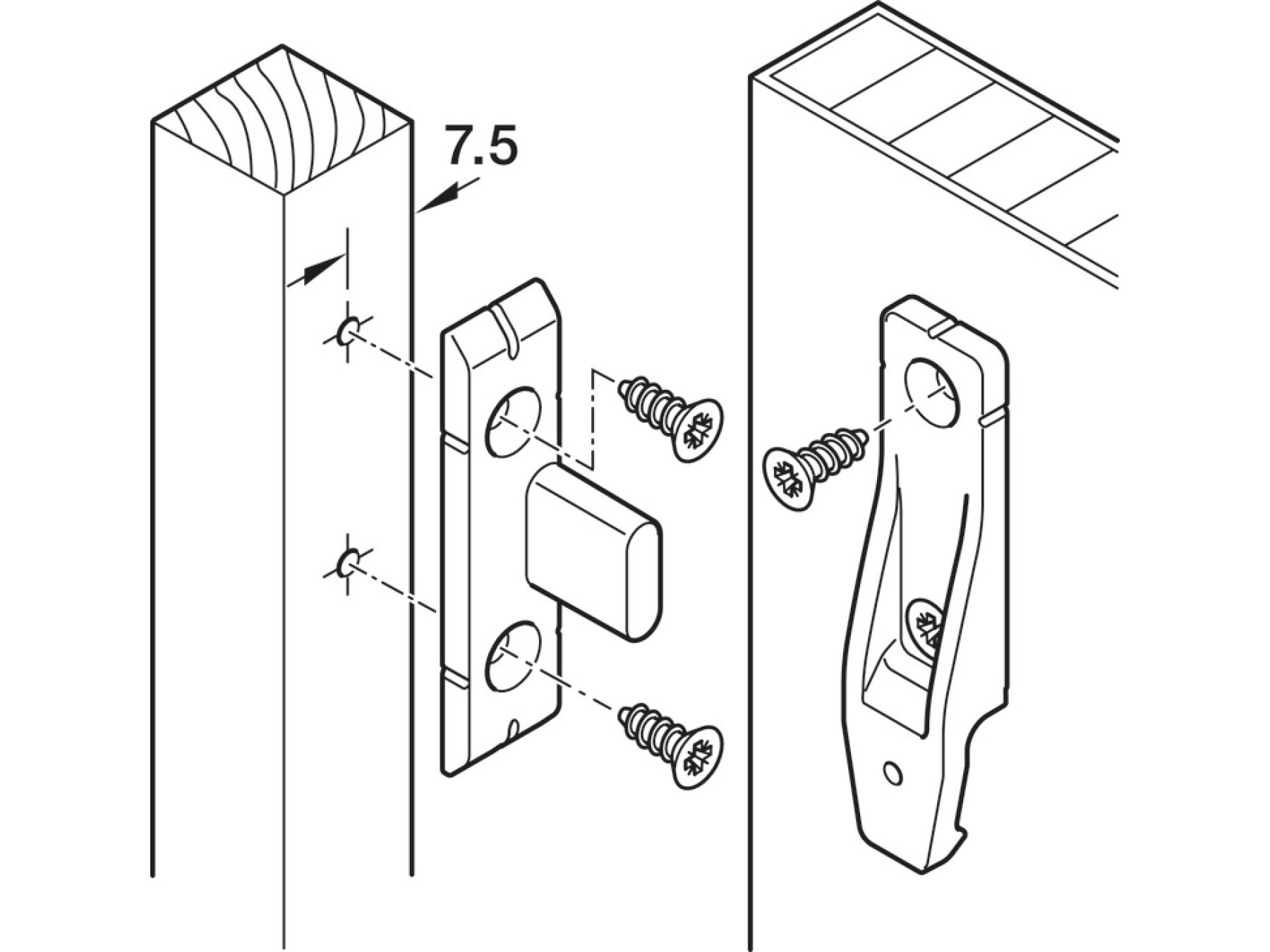 7.5