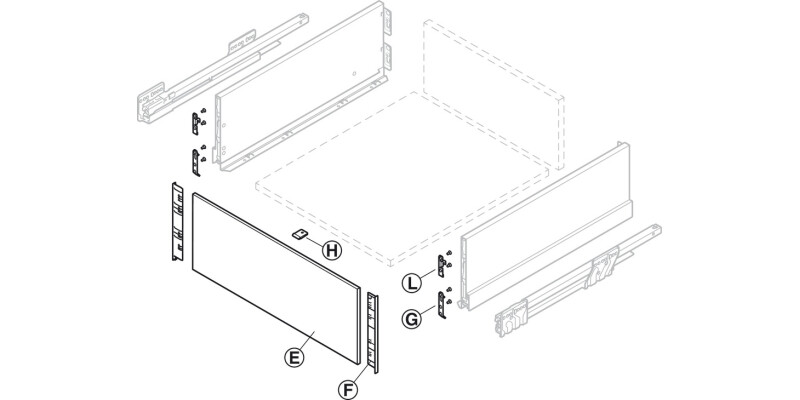 H
L
G
E
F