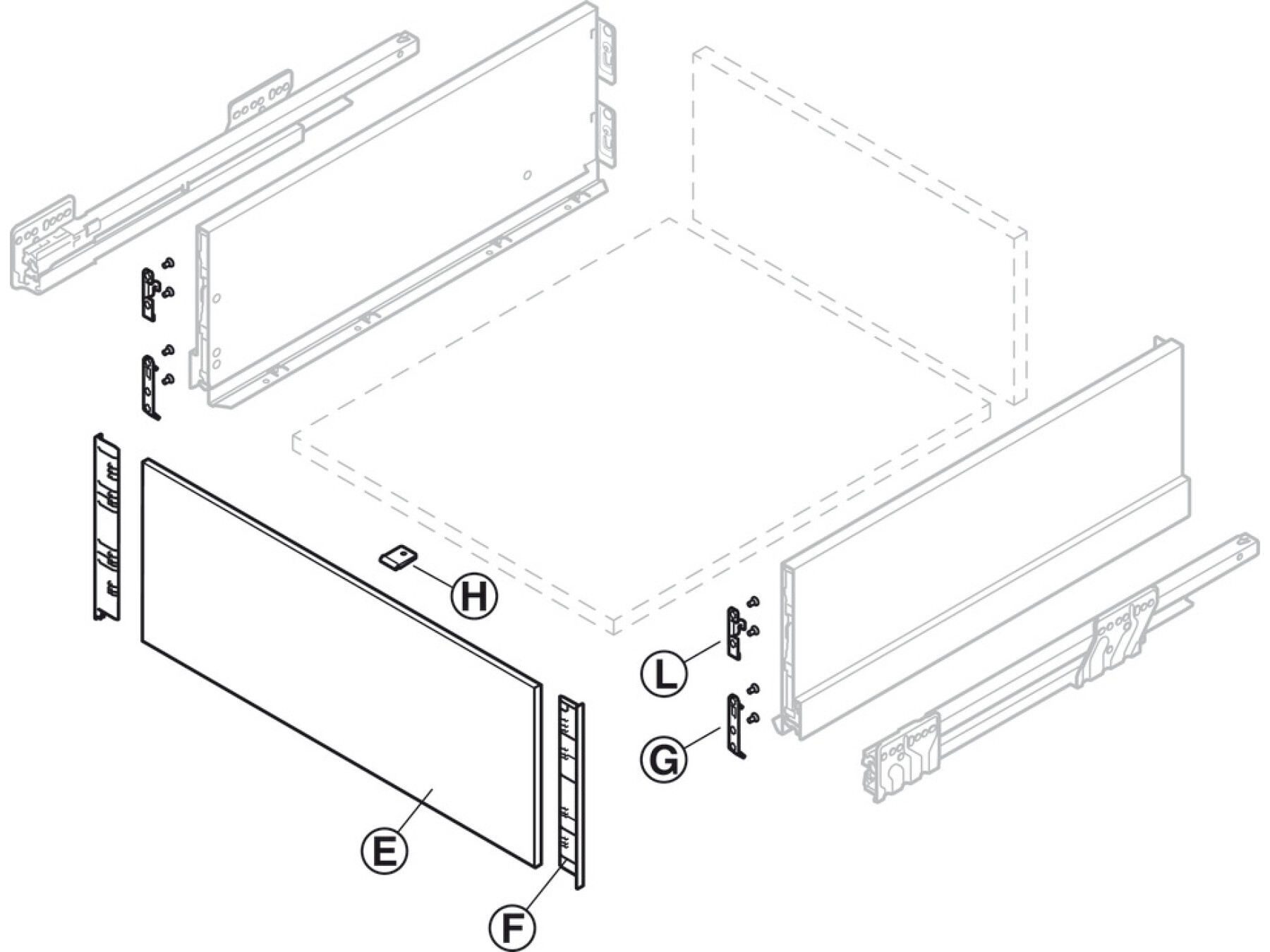 H
L
G
E
F