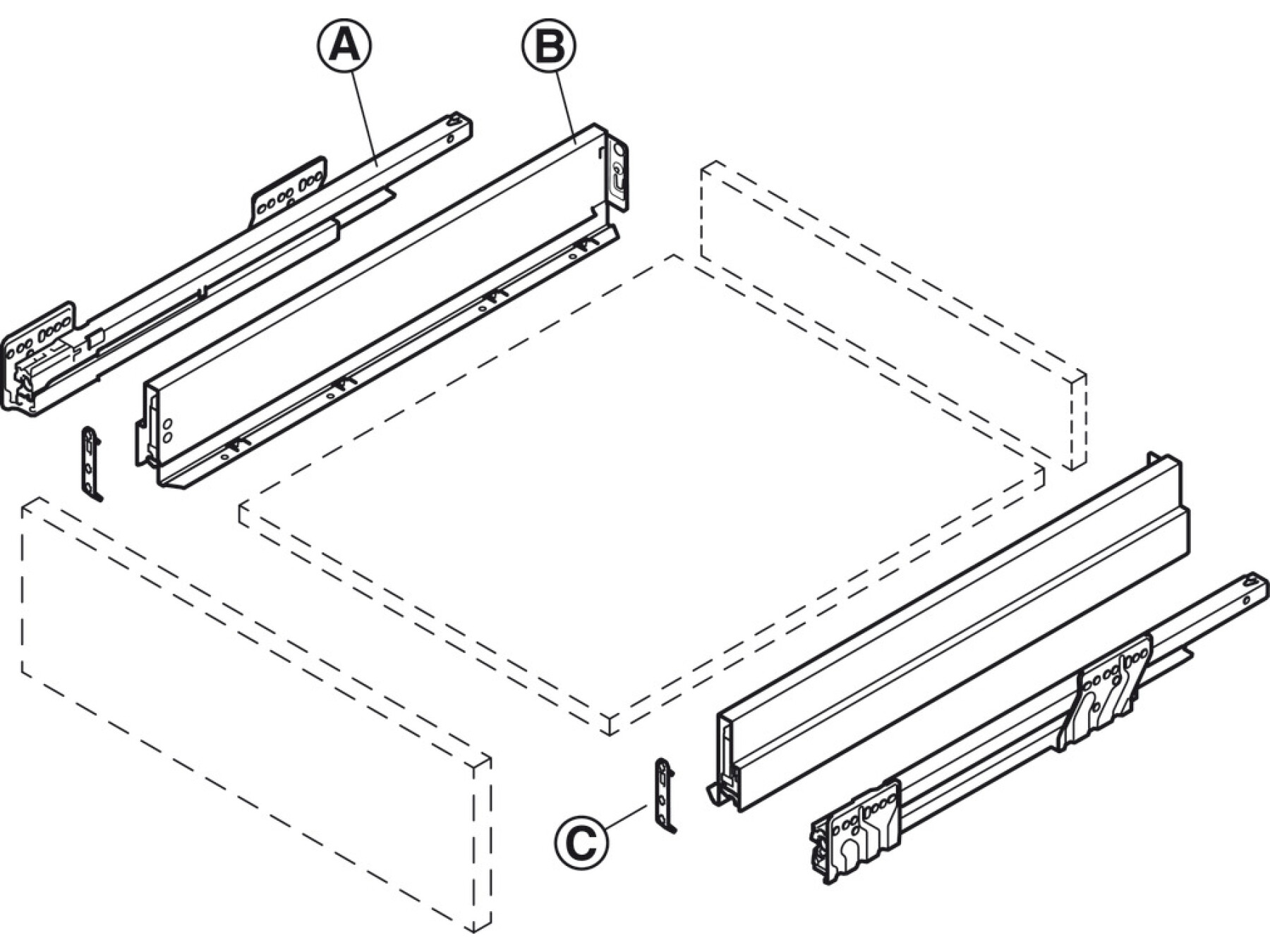 A
B
C