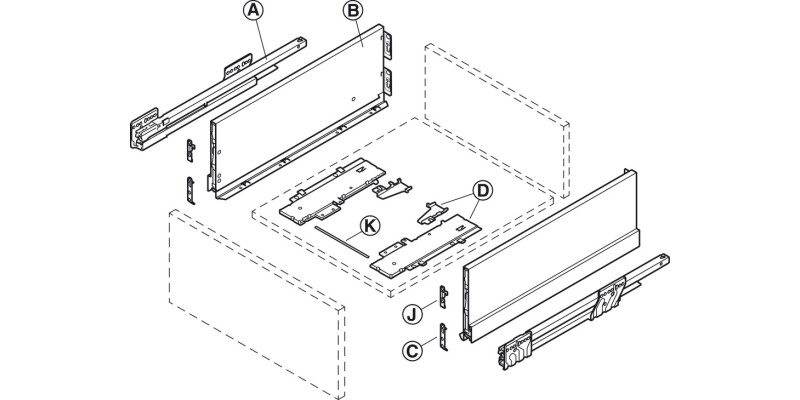 A
B
D
K
J
C