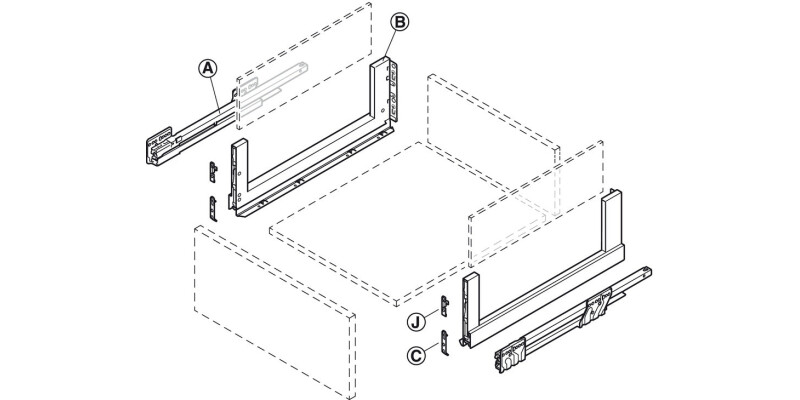 A
B
J
C