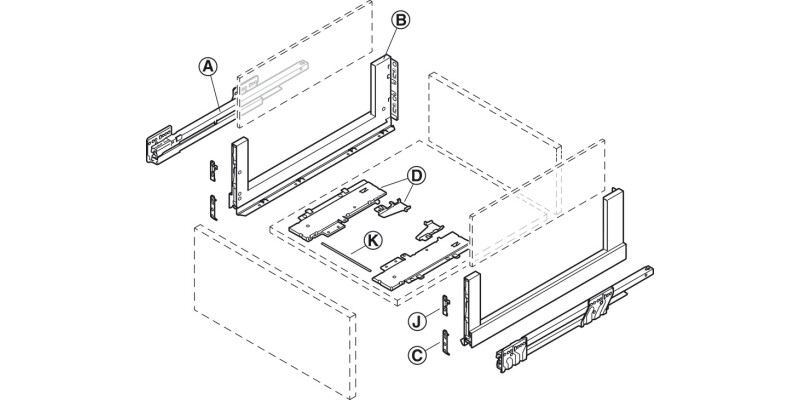 A
B
D
K
J
C