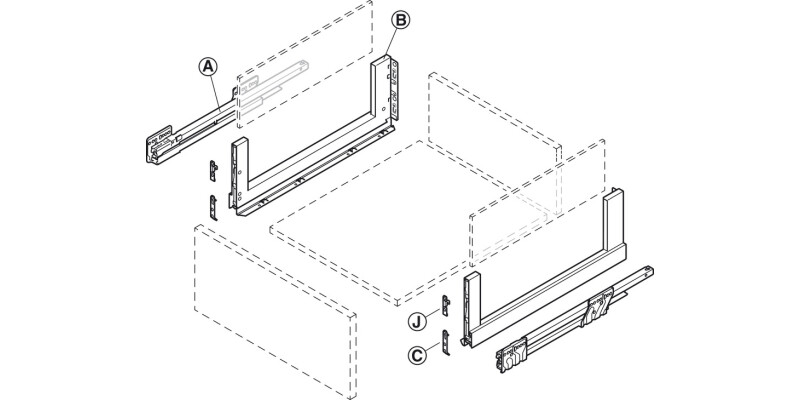 A
B
J
C