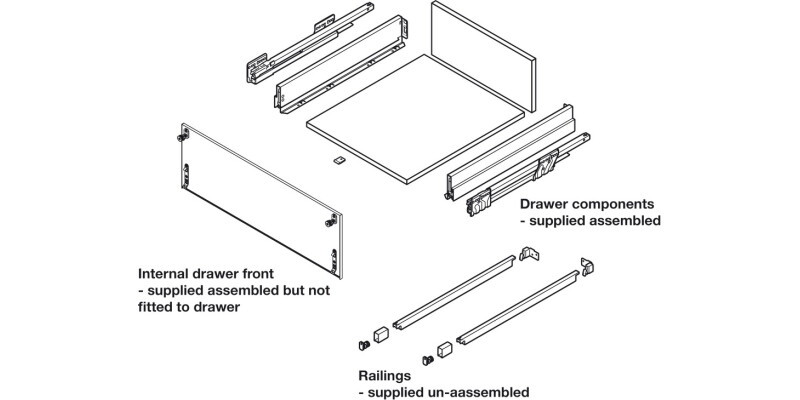 Drawer components
- supplied assembled

Internal drawer front
- supplied assembled but not fitted to drawer

Railings
- supplied un-aassembled