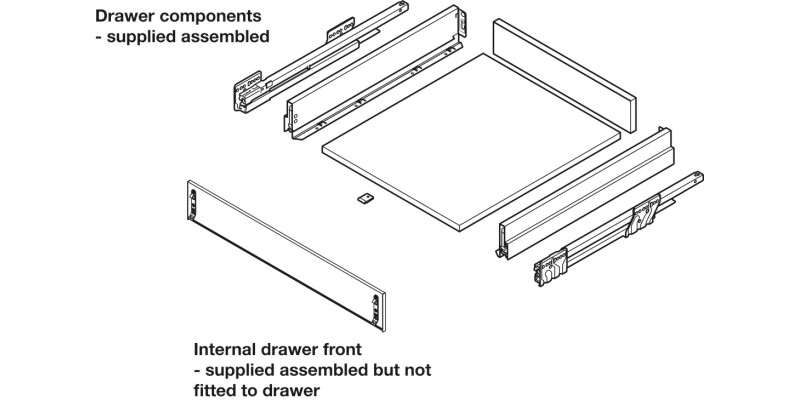 Drawer components
- supplied assembled

Internal drawer front
- supplied assembled but not fitted to drawer