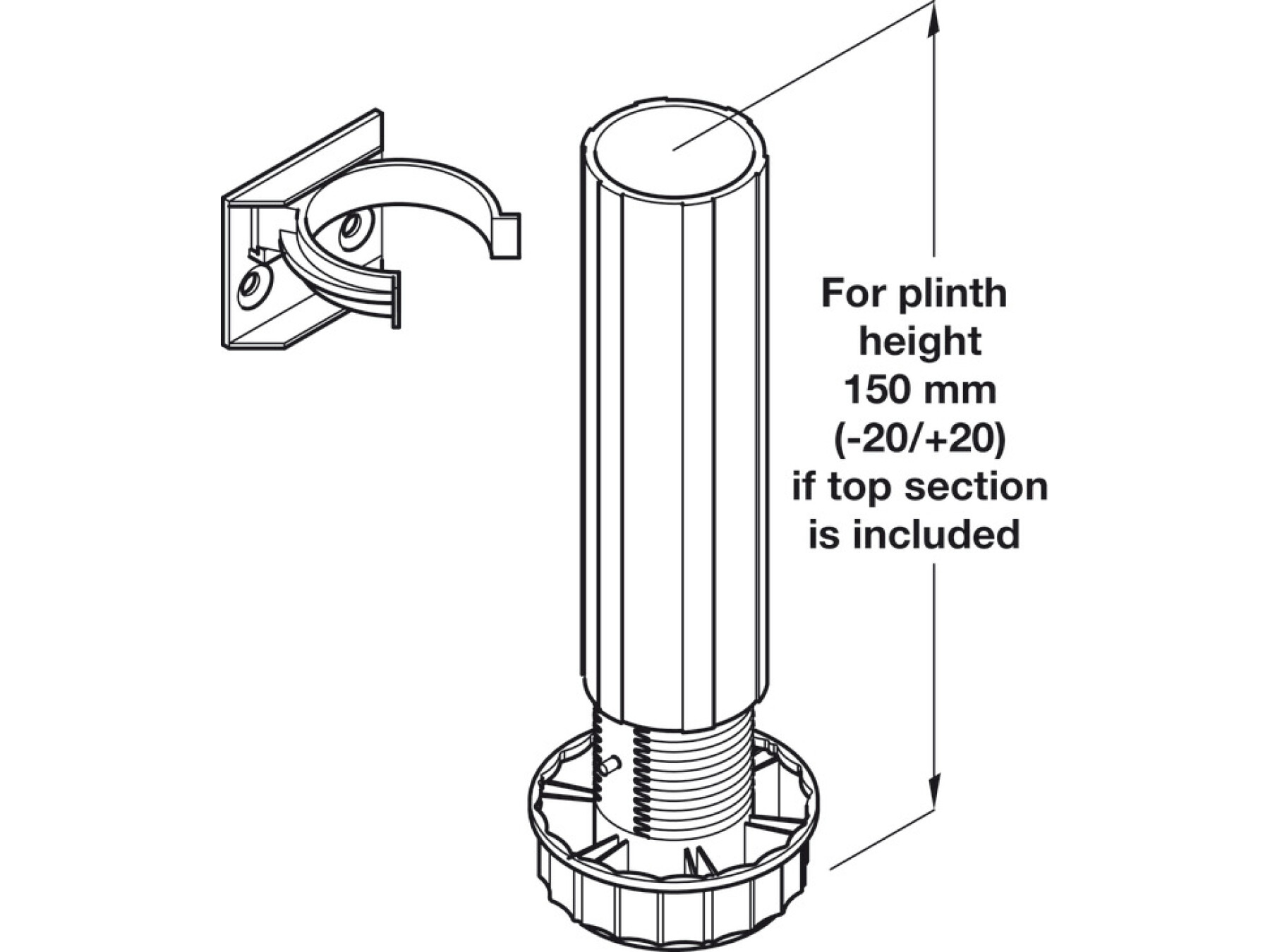 For plinth height 150 mm (-20/+20) if top section is included