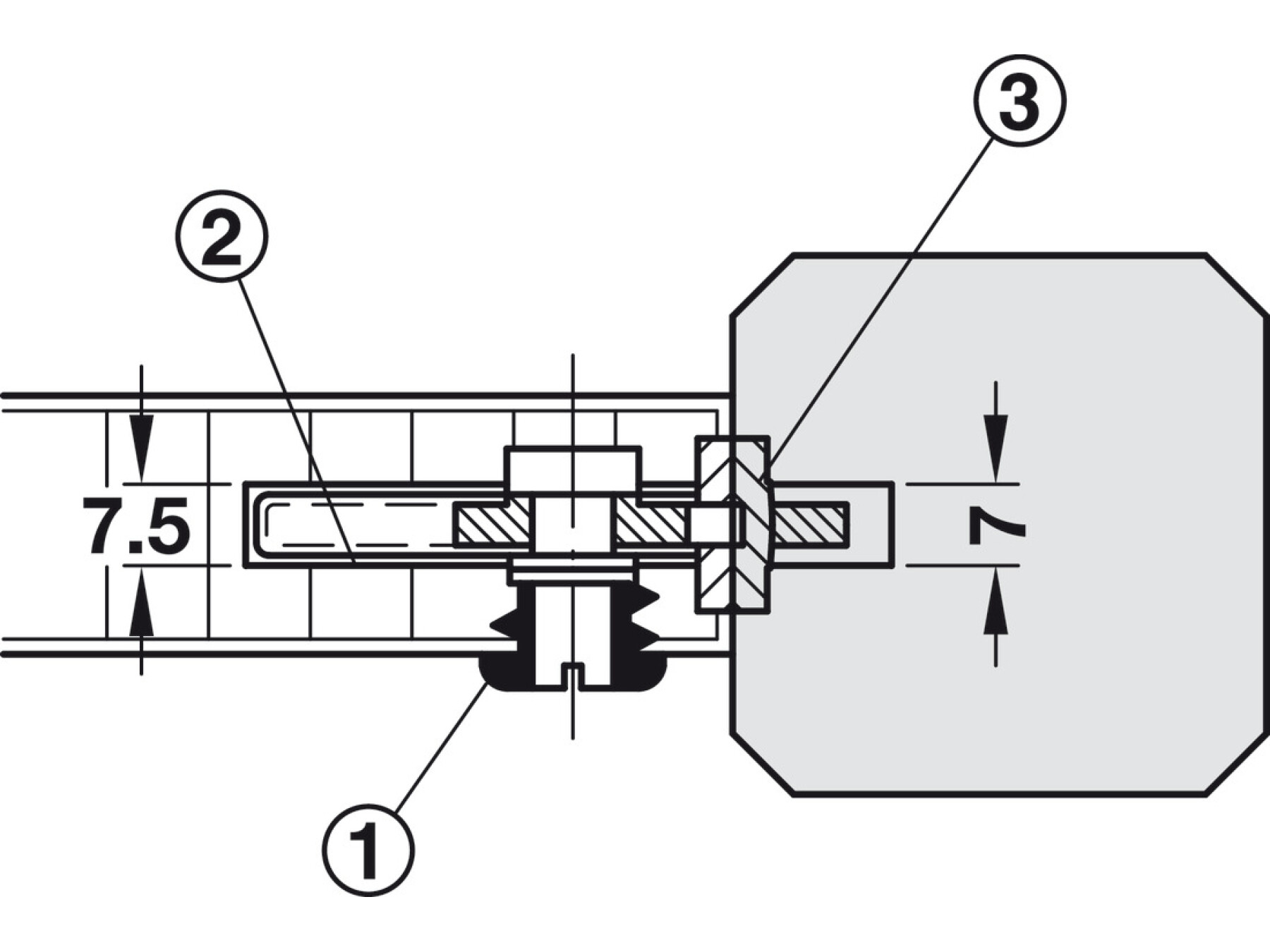 3

2

7.5

7

1