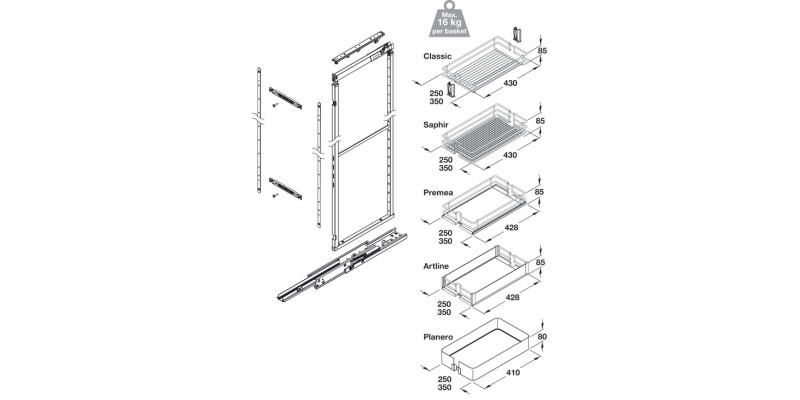 Max. 16 kg per basket

Classic
85
250
350
430

Saphir
85
250
350
430

Premea
85
250
350
428

Artline
85
250
350
428

Planero
80
250
350
410